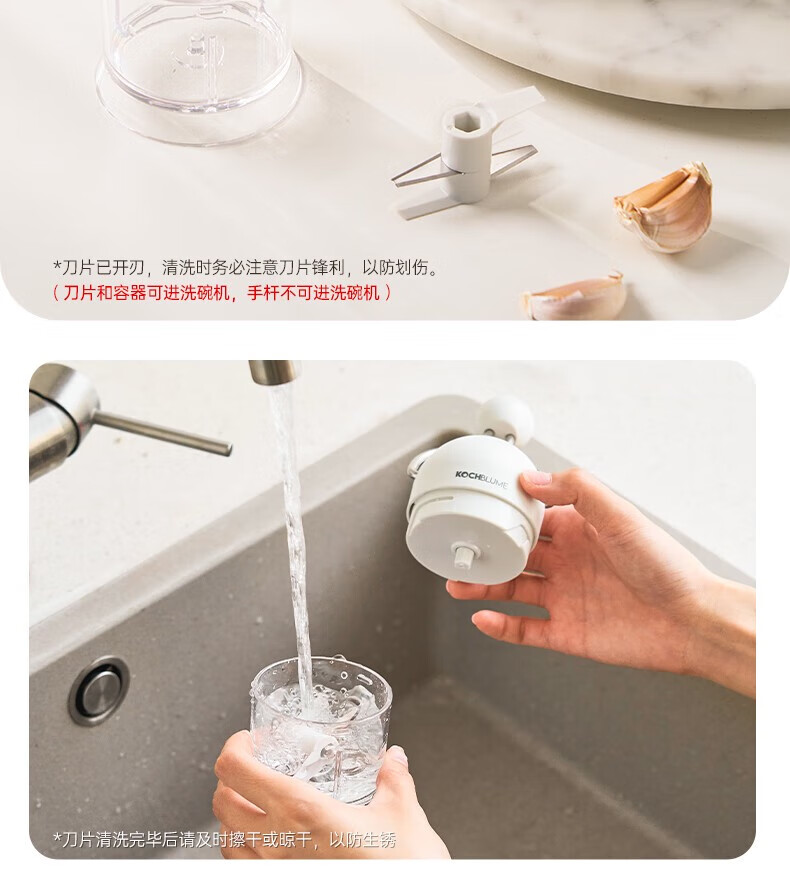 *刀片已开刃，清洗时务必注意刀片锋利，以防划伤。
（刀片和容器可进洗碗机，手杆不可进洗碗机）

KOCHBLUME

*刀片清洗完毕后请及时擦干或晾干，以防生锈