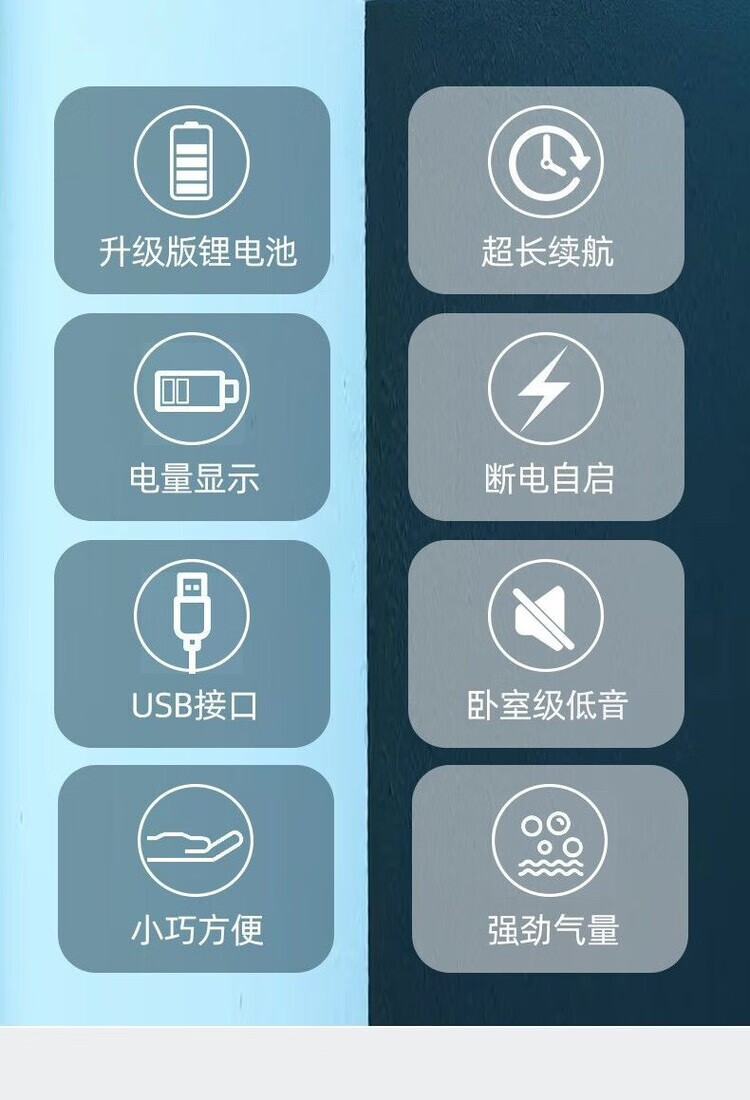 升级版锂电池

电量显示

USB接口

小巧方便

超长续航

断电自启

卧室级低音

强劲气量