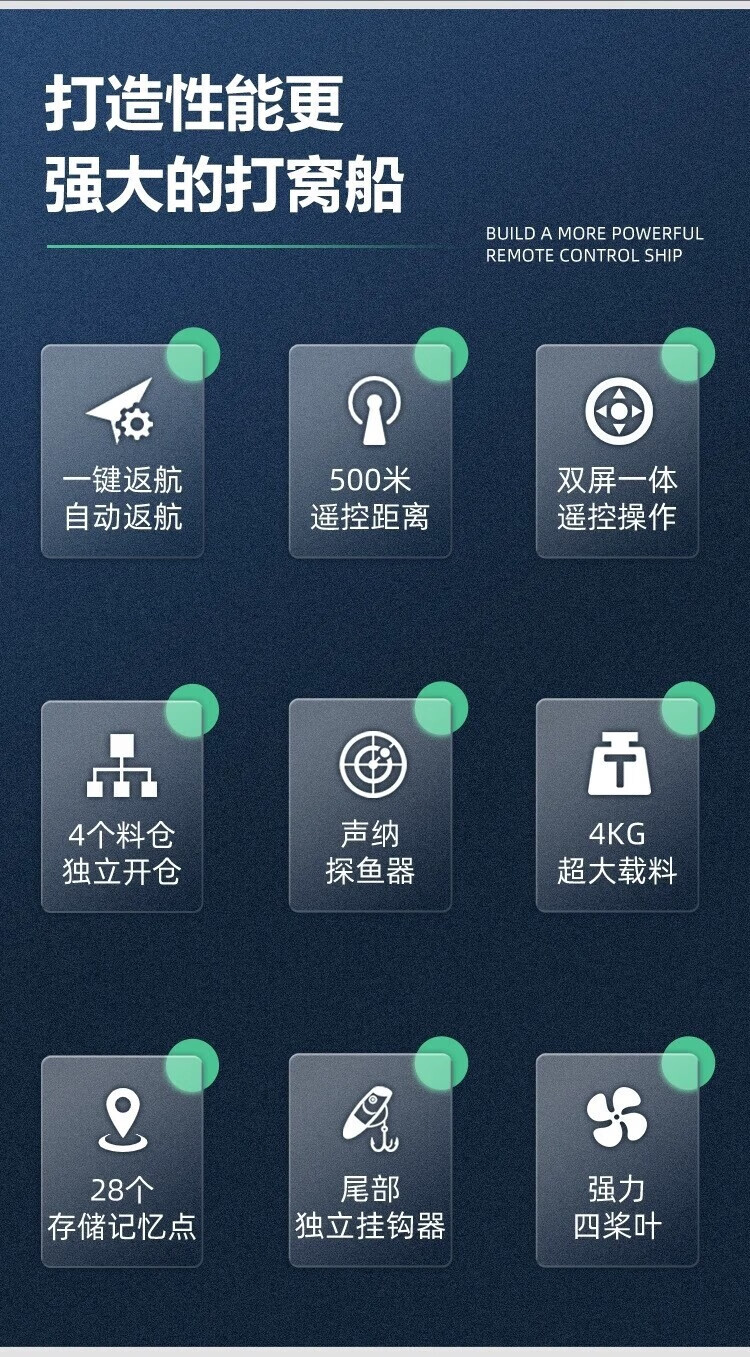 打造性能更
强大的打窝船

BUILD A MORE POWERFUL
REMOTE CONTROL SHIP

一键返航
自动返航

500米
遥控距离

双屏一体
遥控操作

4个料仓
独立开仓

声纳
探鱼器

4KG
超大载料

28个
存储记忆点

尾部
独立挂钩器

强力
四桨叶