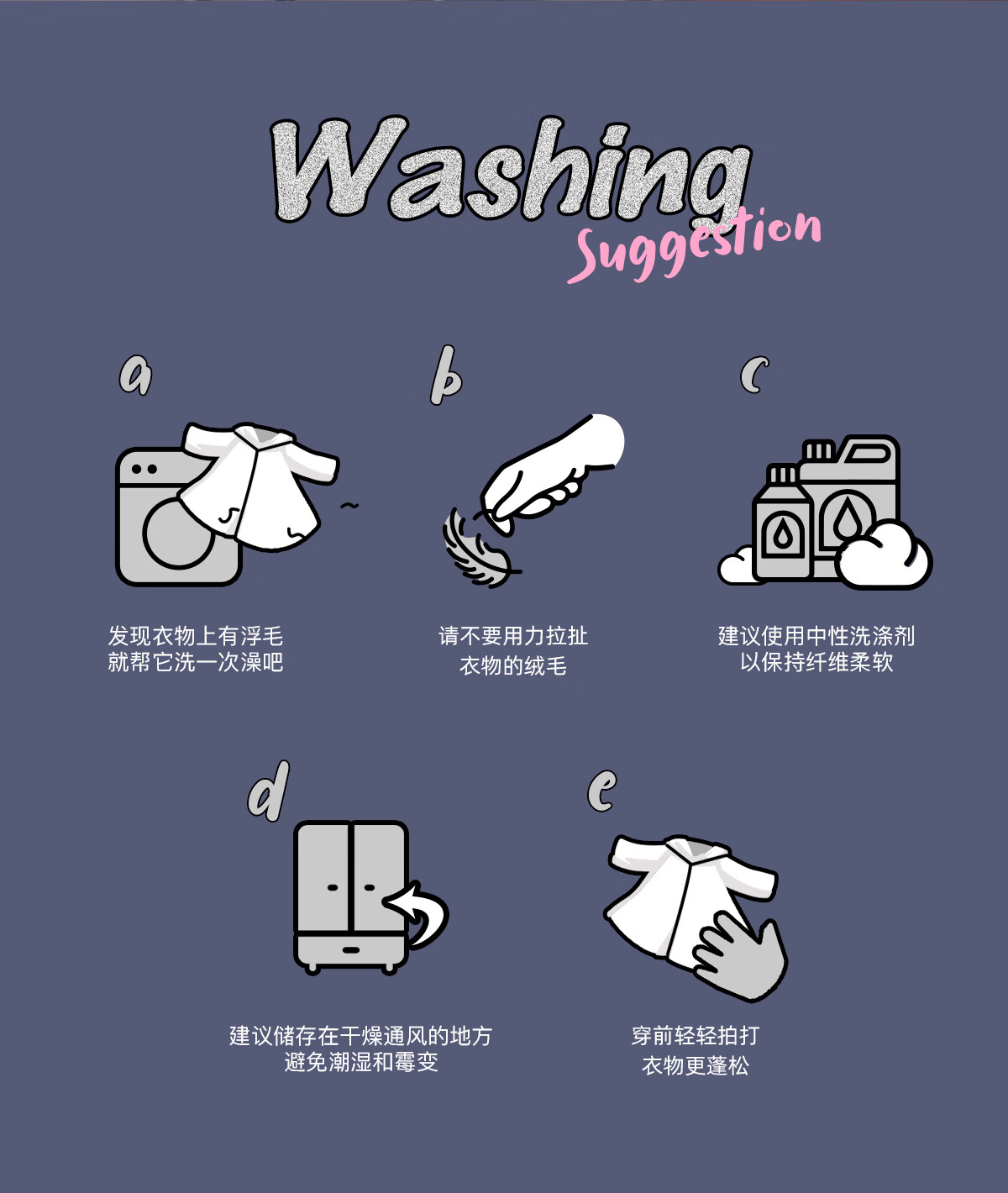 Washing
Suggestion

a

发现衣物上有浮毛
就帮它洗一次澡吧

b

请不要用力拉扯
衣物的绒毛

c

建议使用中性洗涤剂
以保持纤维柔软

d

建议储存在干燥通风的地方
避免潮湿和霉变

e

穿前轻轻拍打
衣物更蓬松