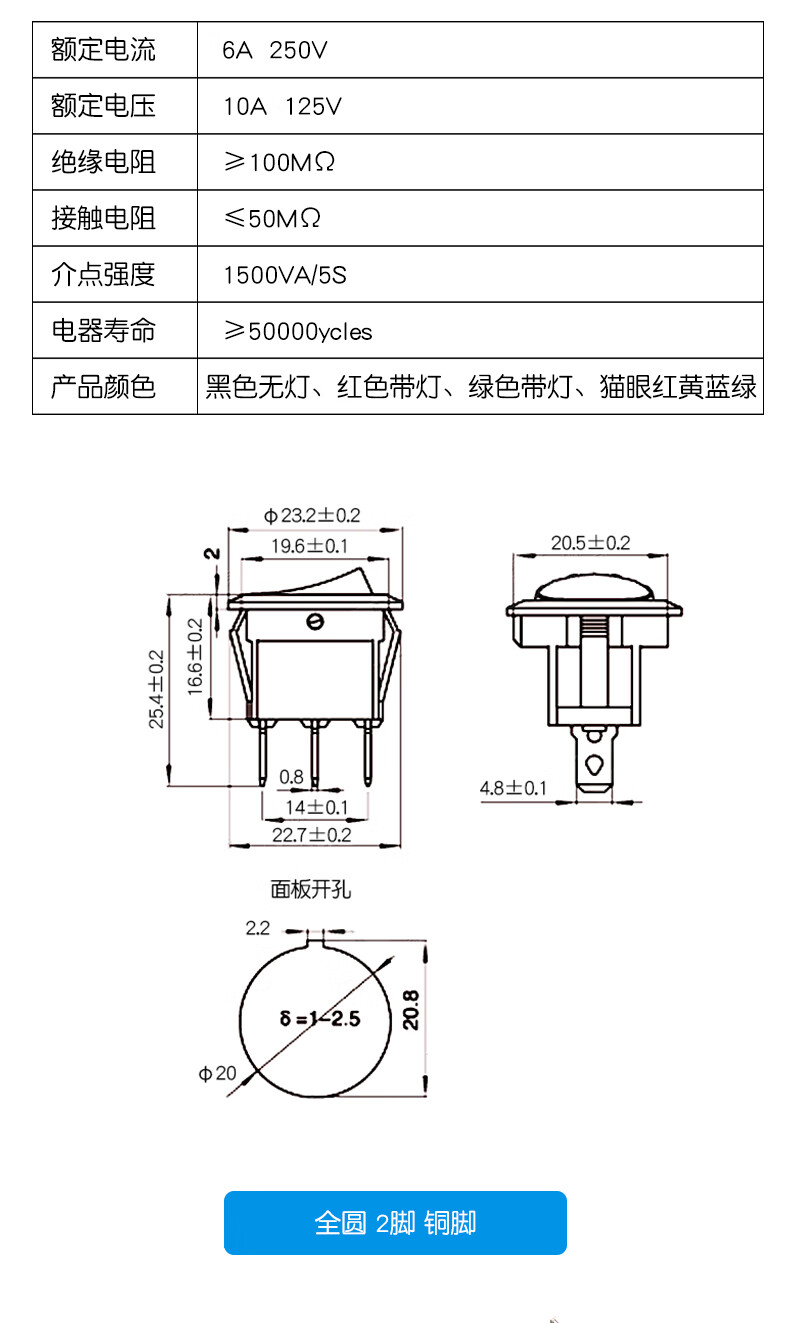 | 额定电流 | 6A 250V |
|---|---|
| 额定电压 | 10A 125V |
| 绝缘电阻 | ≥100MΩ |
| 接触电阻 | ≤50MΩ |
| 介点强度 | 1500VA/5S |
| 电器寿命 | ≥50000ycles |
| 产品颜色 | 黑色无灯、红色带灯、绿色带灯、猫眼红黄蓝绿 |

φ23.2±0.2
19.6±0.1
2
25.4±0.2
16.6±0.2
0.8
14±0.1
22.7±0.2

20.5±0.2
4.8±0.1

面板开孔
2.2
δ =1~2.5
20.8
φ20

全圆 2脚 铜脚