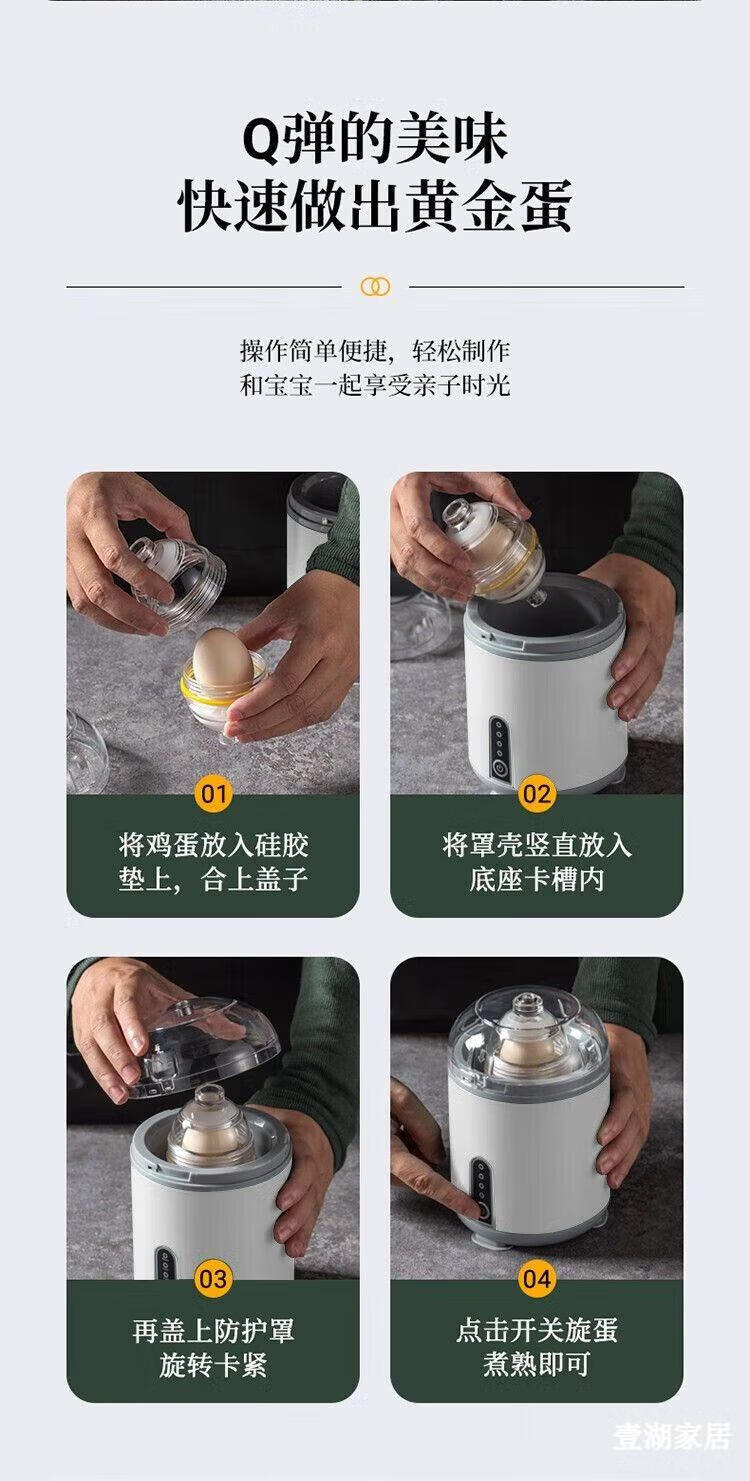 Q弹的美味
快速做出黄金蛋

操作简单便捷，轻松制作
和宝宝一起享受亲子时光

01
将鸡蛋放入硅胶垫上，合上盖子

02
将罩壳竖直放入底座卡槽内

03
再盖上防护罩旋转卡紧

04
点击开关旋蛋煮熟即可

壹湖家居