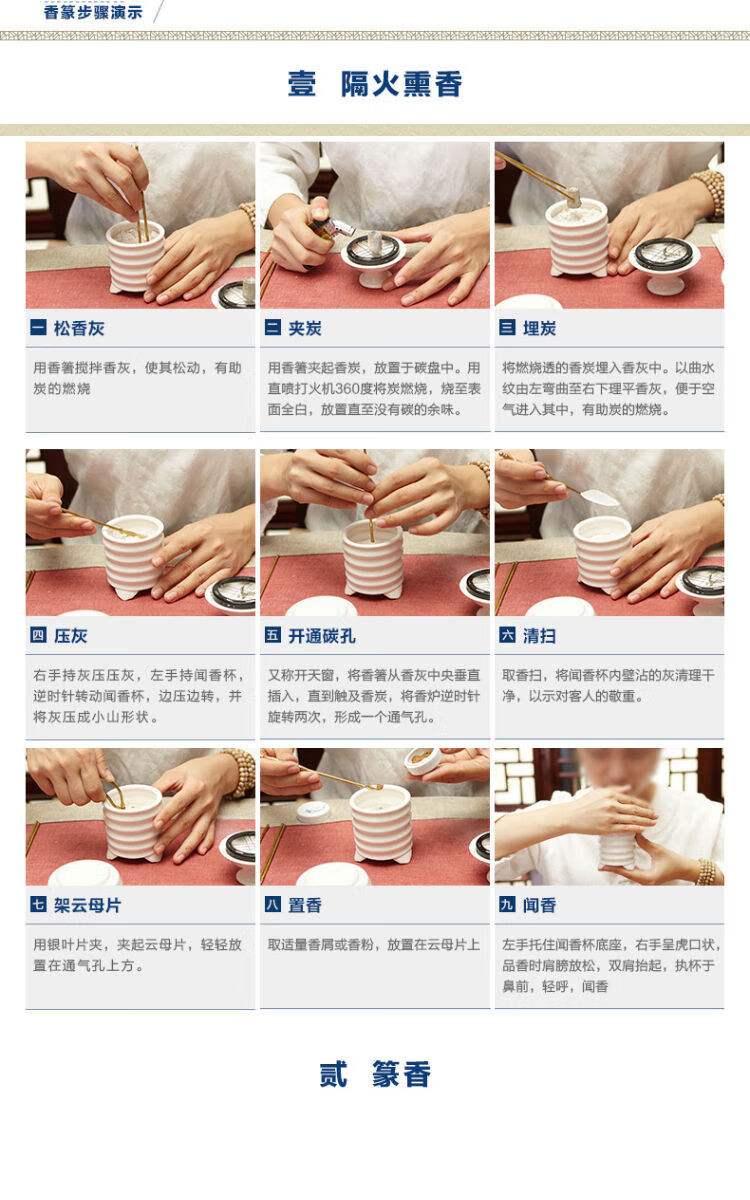 香篆步骤演示

壹 隔火熏香

一 松香灰

用香箸搅拌香灰，使其松动，有助炭的燃烧

二 夹炭

用香箸夹起香炭，放置于碳盘中。用直喷打火机360度将炭燃烧，烧至表面全白，放置直至没有碳的余味。

三 埋炭

将燃烧透的香炭埋入香灰中。以曲水纹由左弯曲至右下理平香灰，便于空气进入其中，有助炭的燃烧。

四 压灰

右手持灰压压灰，左手持闻香杯，逆时针转动闻香杯，边压边转，并将灰压成小山形状。

五 开通碳孔

又称开天窗，将香箸从香灰中央垂直插入，直到触及香炭，将香炉逆时针旋转两次，形成一个通气孔。

六 清扫

取香扫，将闻香杯内壁沾的灰清理干净，以示对客人的敬重。

七 架云母片

用银叶片夹，夹起云母片，轻轻放置在通气孔上方。

八 置香

取适量香屑或香粉，放置在云母片上

九 闻香

左手托住闻香杯底座，右手呈虎口状，品香时肩膀放松，双肩抬起，执杯于鼻前，轻呼，闻香

贰 篆香