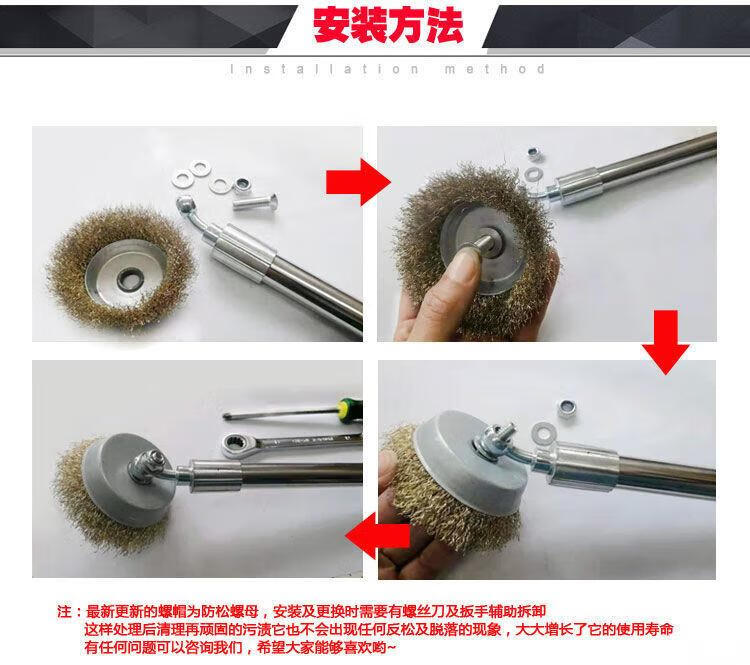 安装方法

Installation method

注：最新更新的螺帽为防松螺母，安装及更换时需要有螺丝刀及扳手辅助拆卸
这样处理后清理再顽固的污渍它也不会出现任何反松及脱落的现象，大大增长了它的使用寿命
有任何问题可以咨询我们，希望大家能够喜欢哟~