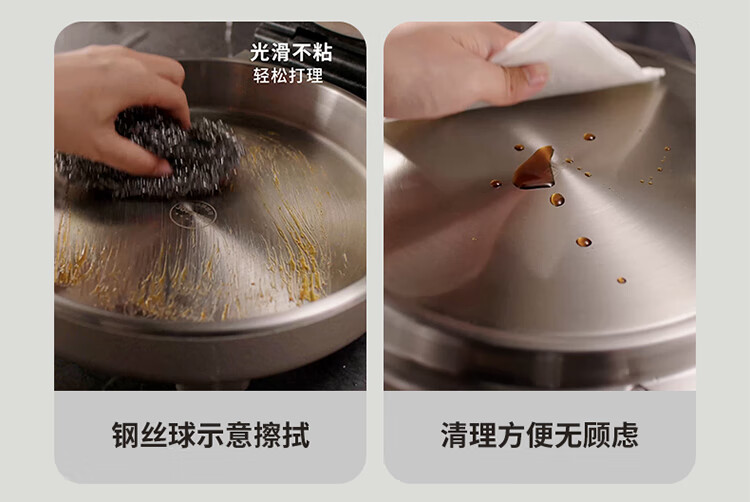 光滑不粘
轻松打理

钢丝球示意擦拭

清理方便无顾虑