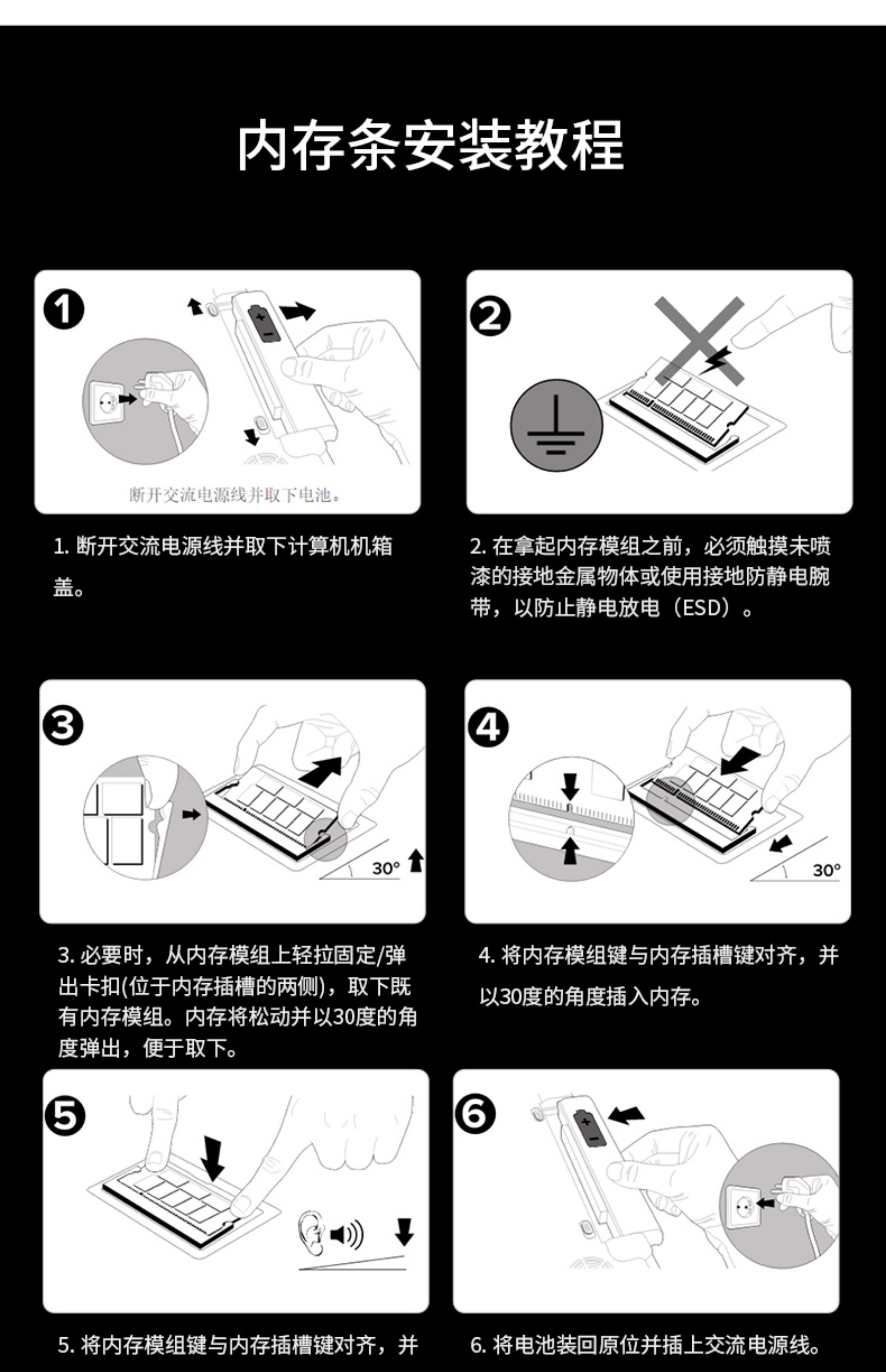 内存条安装教程

1

断开交流电源线并取下电池。

1. 断开交流电源线并取下计算机机箱盖。

2

2. 在拿起内存模组之前，必须触摸未喷漆的接地金属物体或使用接地防静电腕带，以防止静电放电（ESD）。

3

30°

3. 必要时，从内存模组上轻拉固定/弹出卡扣(位于内存插槽的两侧)，取下既有内存模组。内存将松动并以30度的角度弹出，便于取下。

4

30°

4. 将内存模组键与内存插槽键对齐，并以30度的角度插入内存。

5

5. 将内存模组键与内存插槽键对齐，并

6

6. 将电池装回原位并插上交流电源线。