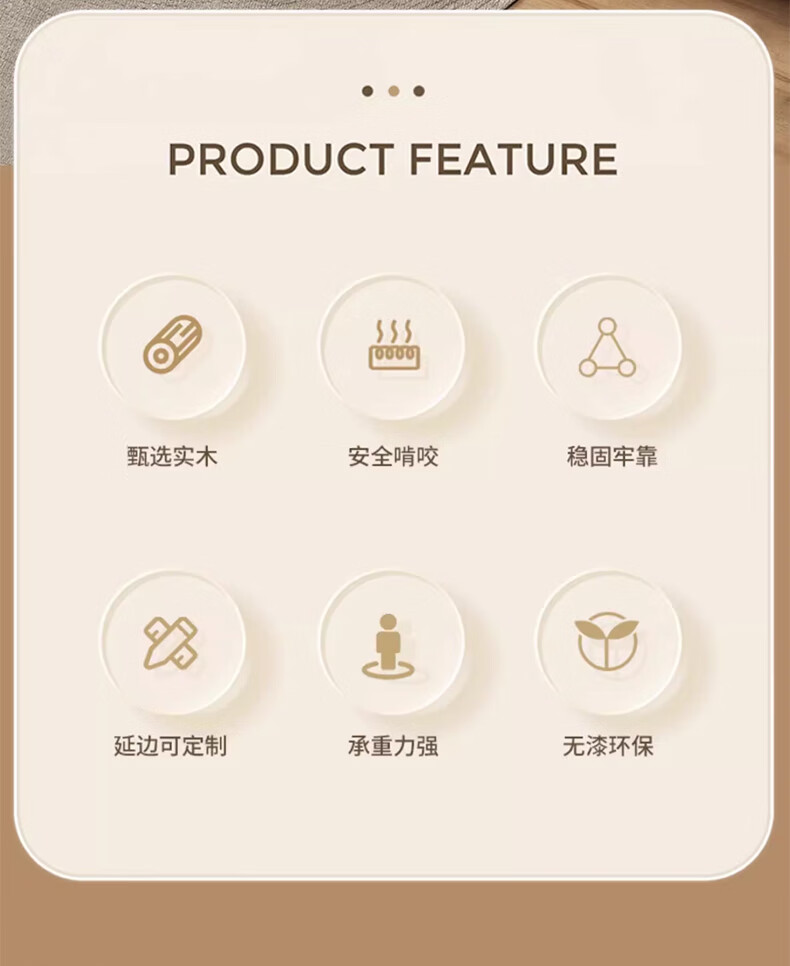 PRODUCT FEATURE

甄选实木

安全啃咬

稳固牢靠

延边可定制

承重力强

无漆环保