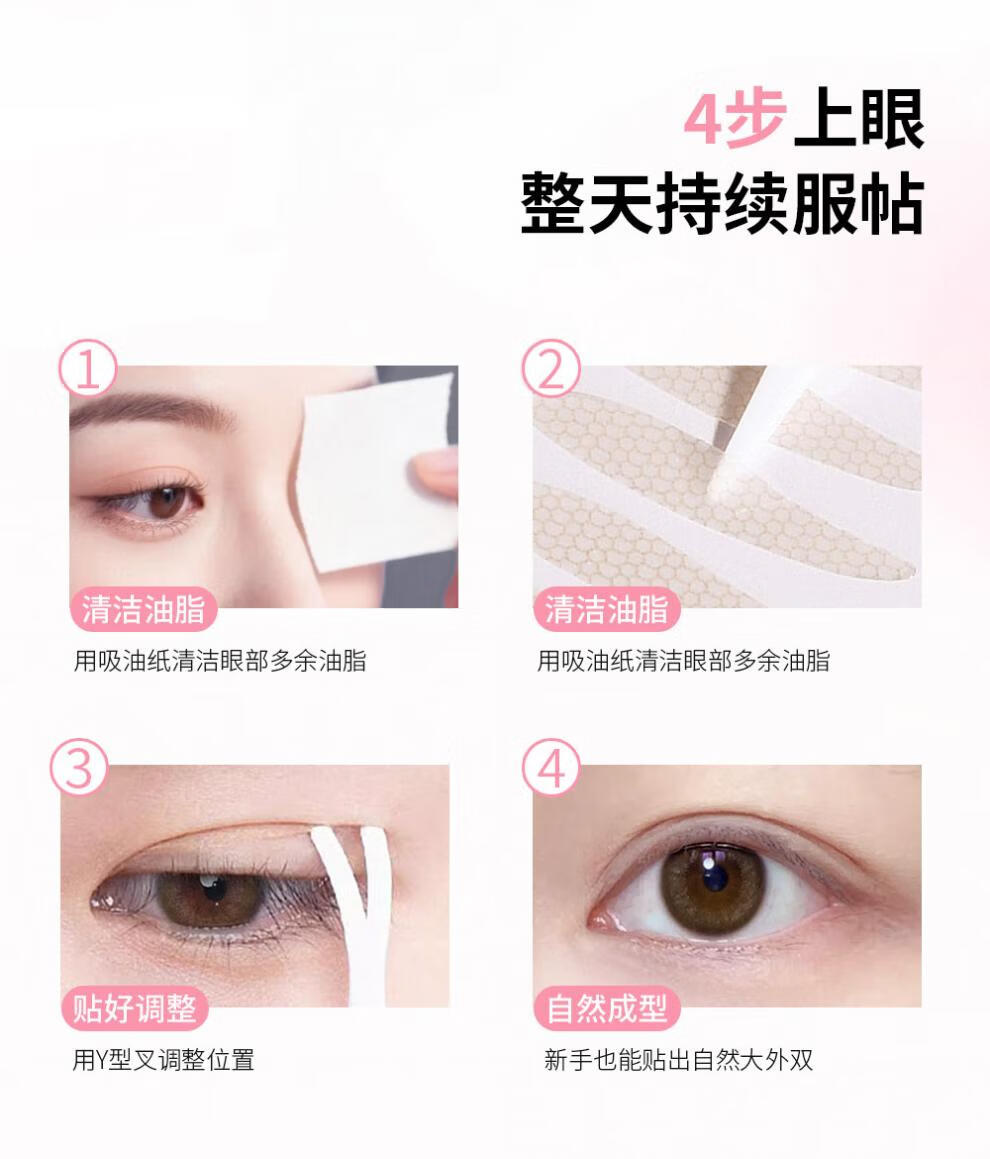 4步上眼
整天持续服帖

①
清洁油脂
用吸油纸清洁眼部多余油脂

②
清洁油脂
用吸油纸清洁眼部多余油脂

③
贴好调整
用Y型叉调整位置

④
自然成型
新手也能贴出自然大外双