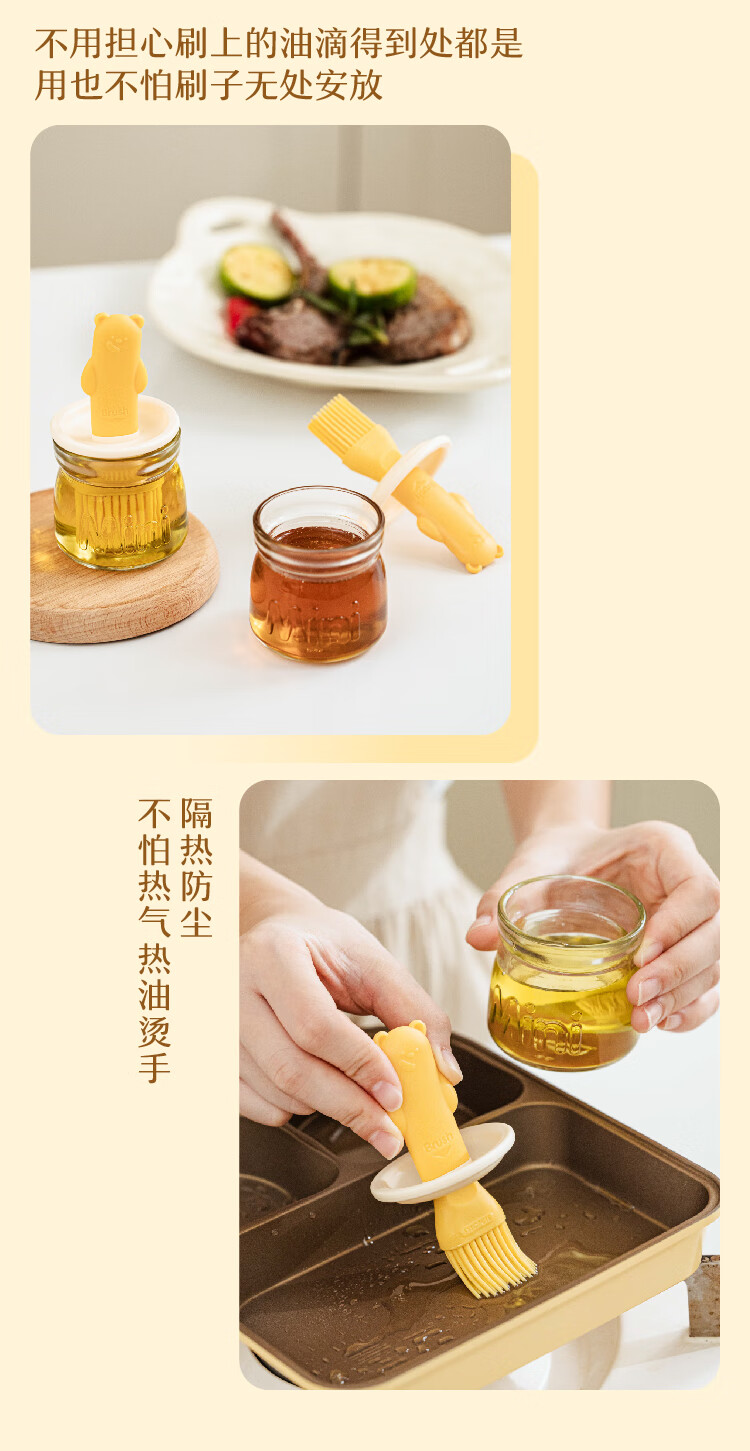 不用担心刷上的油滴得到处都是
用也不怕刷子无处安放

Mimi

Mimi

隔热防尘
不怕热气热油烫手

Mimi