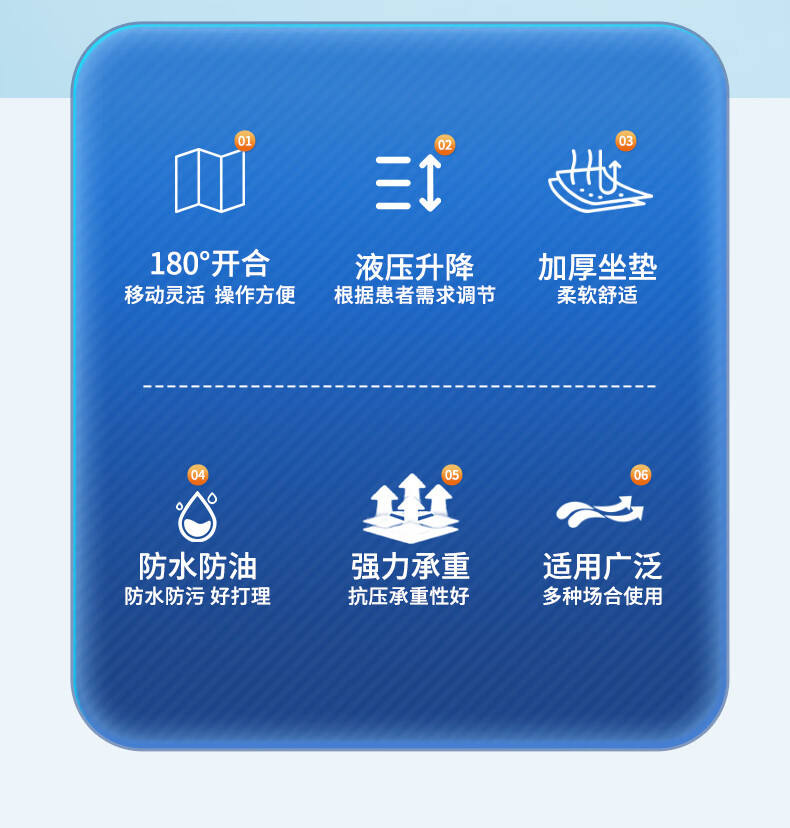 01

180°开合
移动灵活 操作方便

02

液压升降
根据患者需求调节

03

加厚坐垫
柔软舒适

04

防水防油
防水防污 好打理

05

强力承重
抗压承重性好

06

适用广泛
多种场合使用