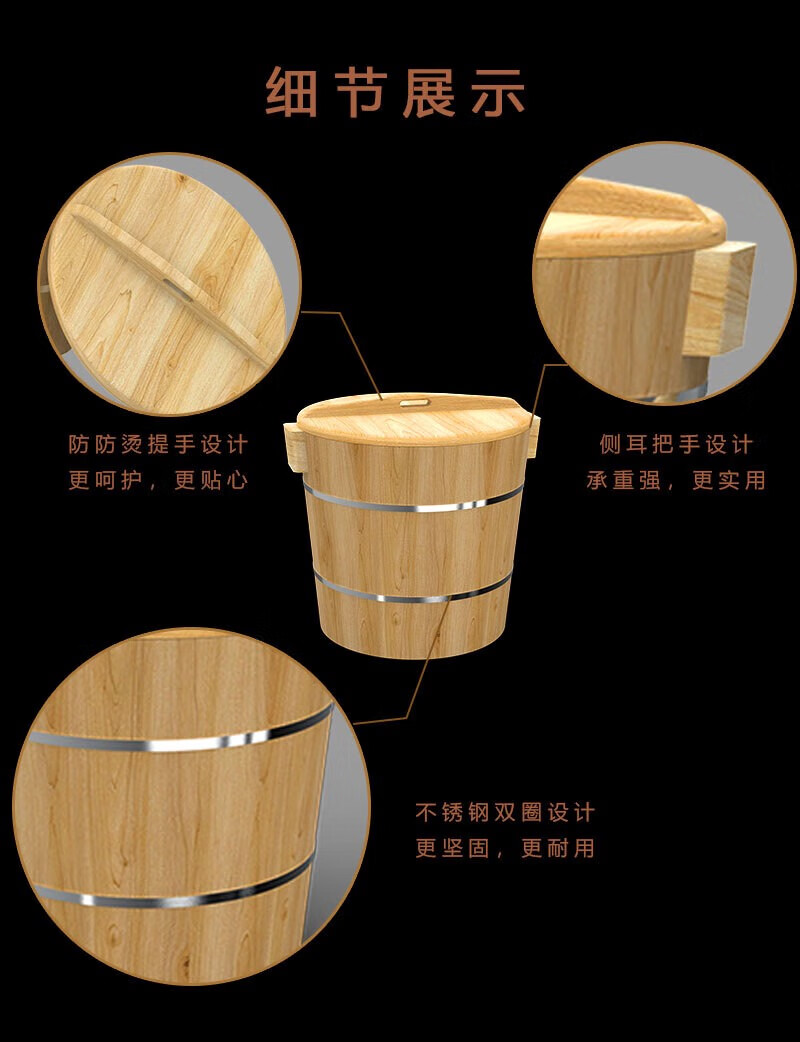 细节展示

防防烫提手设计
更呵护，更贴心

侧耳把手设计
承重强，更实用

不锈钢双圈设计
更坚固，更耐用