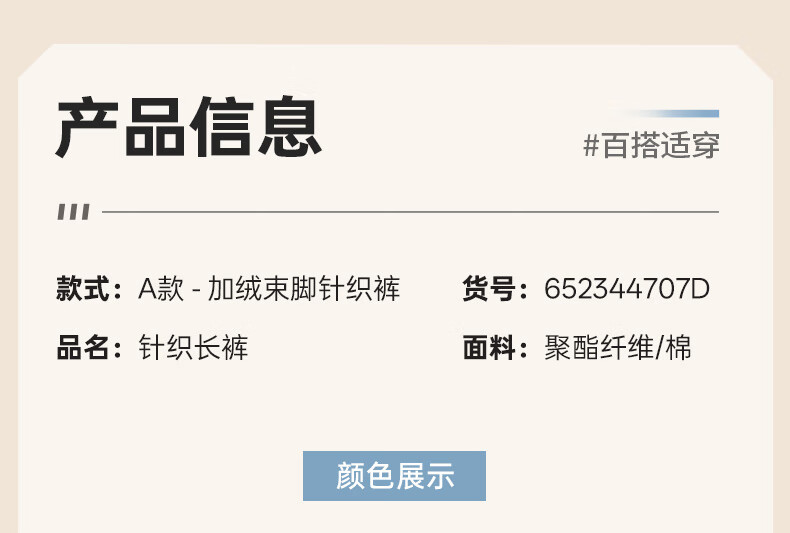 产品信息

#百搭适穿

款式：A款 - 加绒束脚针织裤

货号：652344707D

品名：针织长裤

面料：聚酯纤维/棉

颜色展示