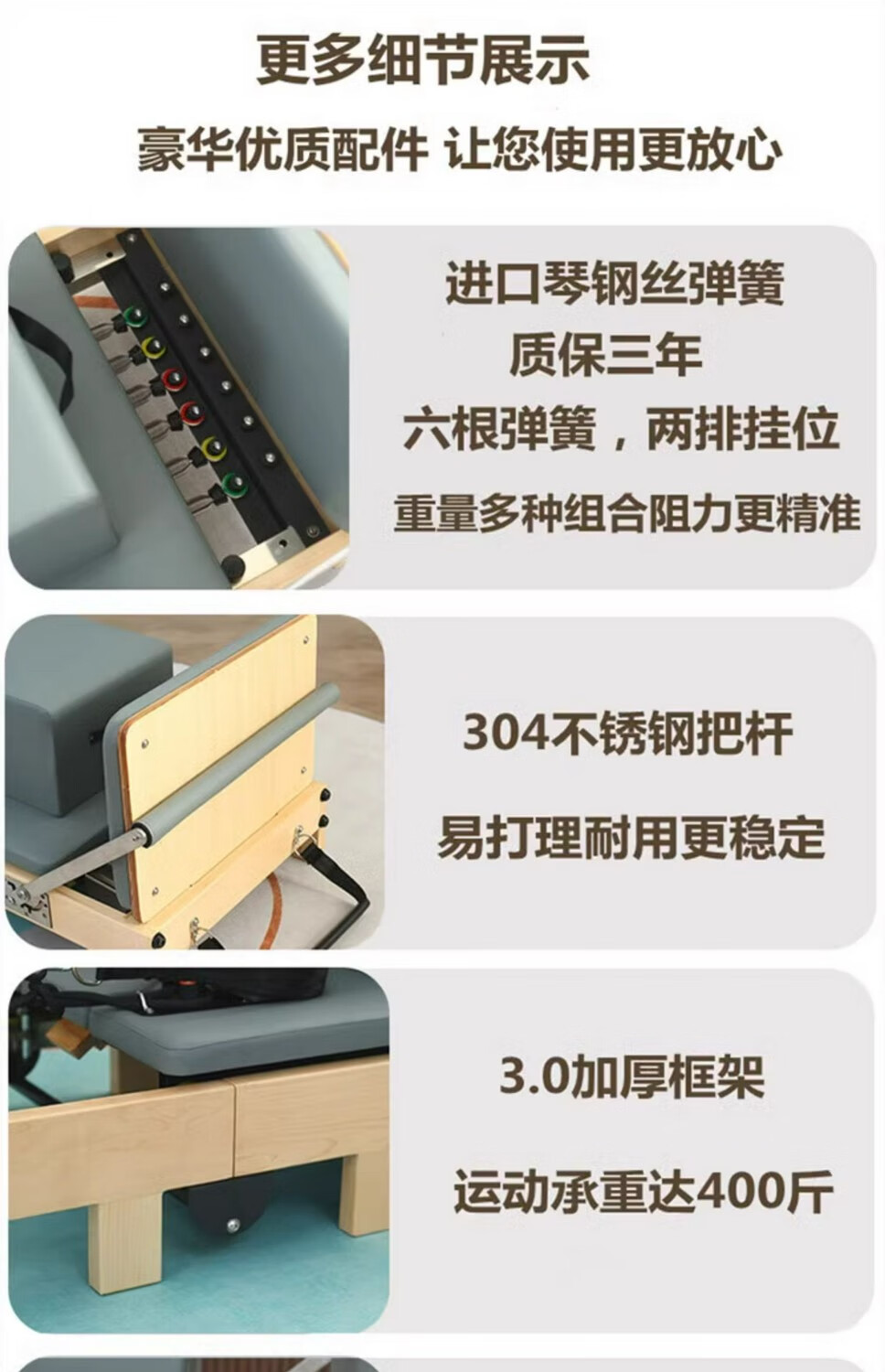 更多细节展示

豪华优质配件 让您使用更放心

进口琴钢丝弹簧
质保三年
六根弹簧，两排挂位
重量多种组合阻力更精准

304不锈钢把杆

易打理耐用更稳定

3.0加厚框架

运动承重达400斤