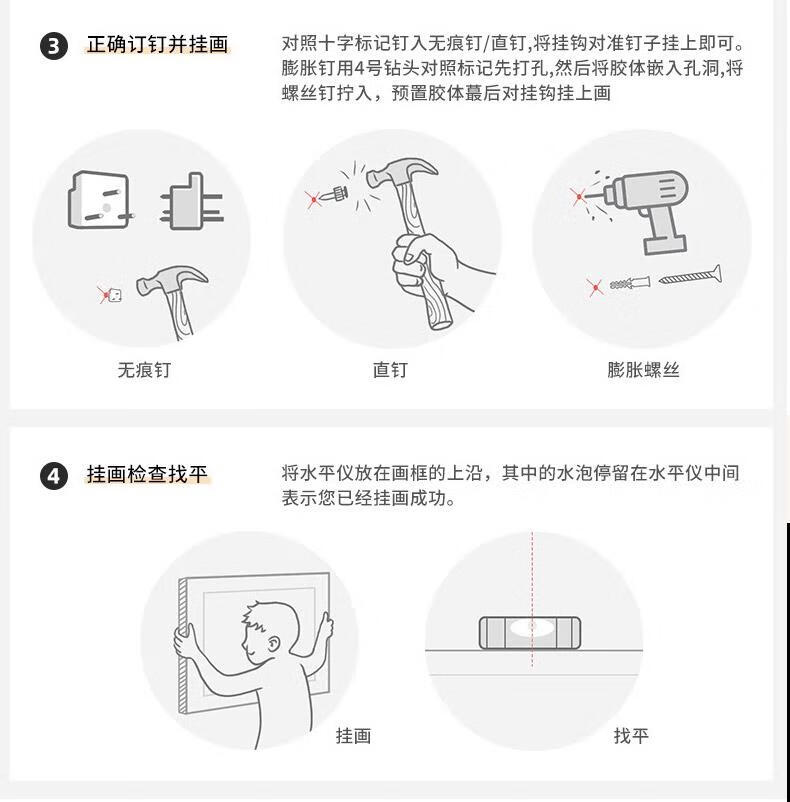 3 正确订钉并挂画

对照十字标记钉入无痕钉/直钉,将挂钩对准钉子挂上即可。膨胀钉用4号钻头对照标记先打孔,然后将胶体嵌入孔洞,将螺丝钉拧入，预置胶体蕞后对挂钩挂上画

无痕钉

直钉

膨胀螺丝

4 挂画检查找平

将水平仪放在画框的上沿，其中的水泡停留在水平仪中间表示您已经挂画成功。

挂画

找平