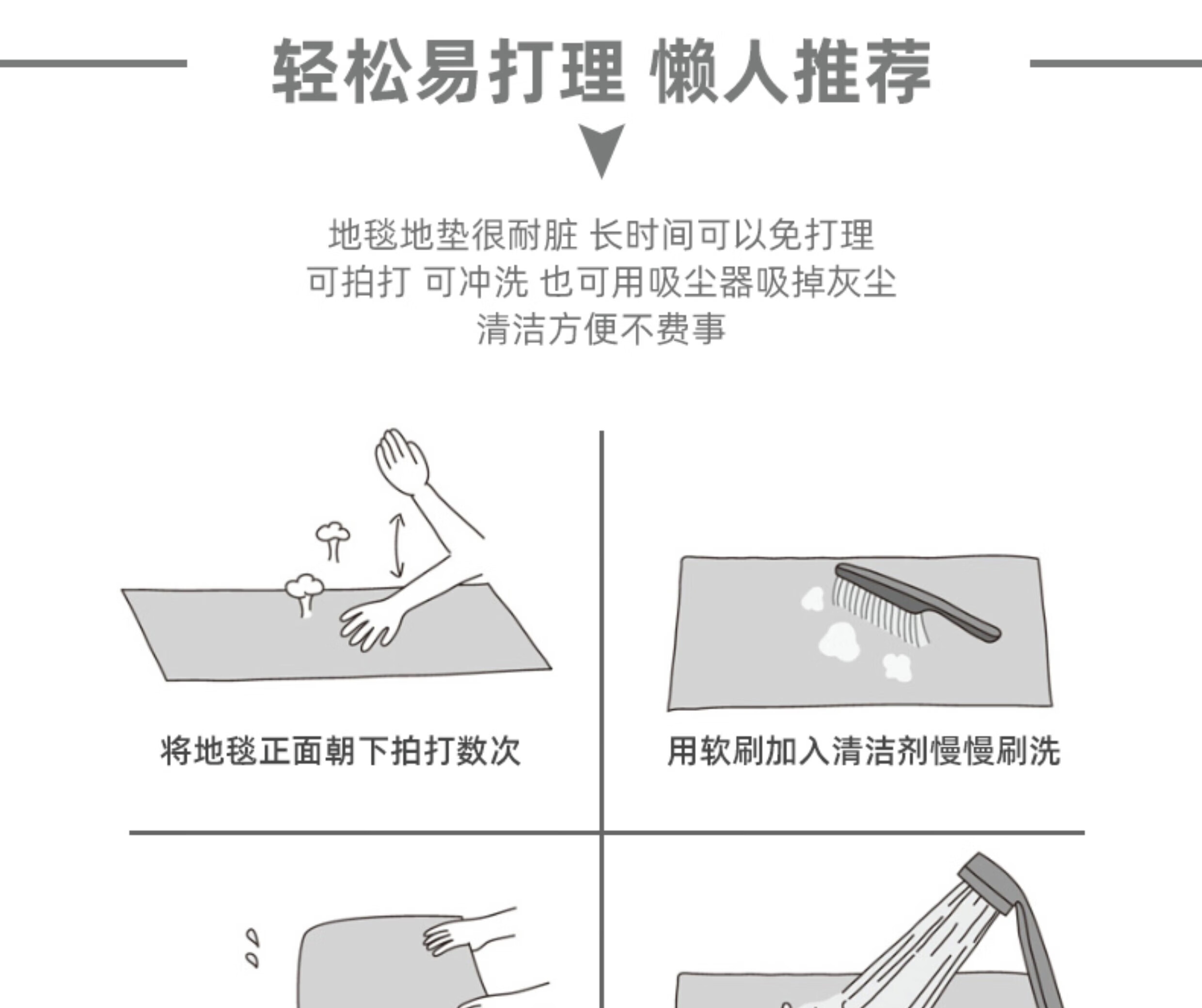 轻松易打理 懒人推荐

地毯地垫很耐脏 长时间可以免打理
可拍打 可冲洗 也可用吸尘器吸掉灰尘
清洁方便不费事

将地毯正面朝下拍打数次

用软刷加入清洁剂慢慢刷洗