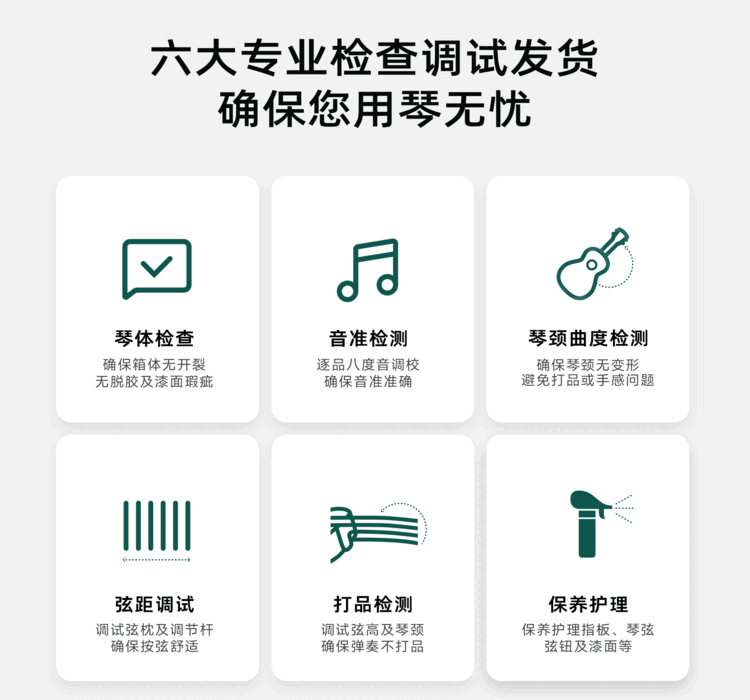 六大专业检查调试发货
确保您用琴无忧

琴体检查
确保箱体无开裂
无脱胶及漆面瑕疵

音准检测
逐品八度音调校
确保音准准确

琴颈曲度检测
确保琴颈无变形
避免打品或手感问题

弦距调试
调试弦枕及调节杆
确保按弦舒适

打品检测
调试弦高及琴颈
确保弹奏不打品

保养护理
保养护理指板、琴弦
弦钮及漆面等