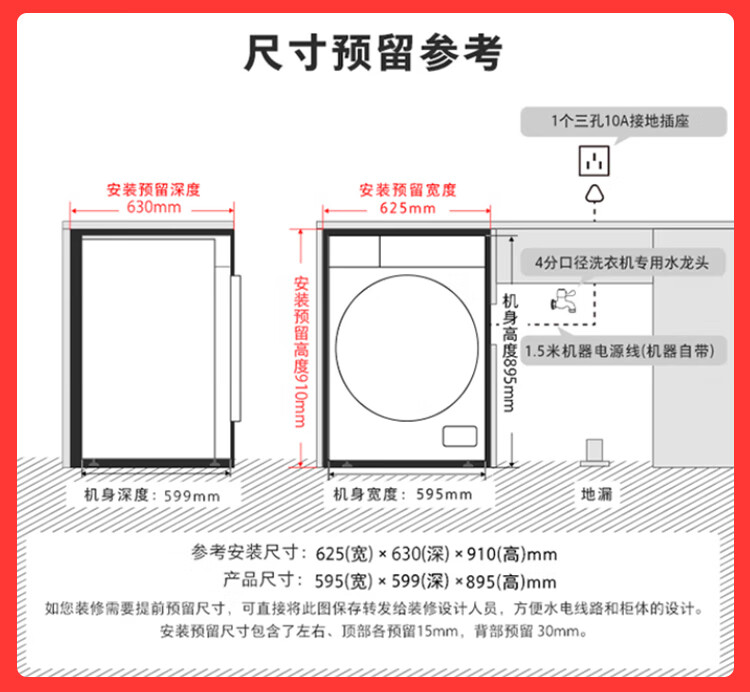 尺寸预留参考

1个三孔10A接地插座

安装预留深度
630mm

安装预留宽度
625mm

安装预留高度910mm

机身高度895mm

4分口径洗衣机专用水龙头

1.5米机器电源线(机器自带)

机身深度：599mm

机身宽度：595mm

地漏

参考安装尺寸：625(宽) × 630(深) × 910(高)mm
产品尺寸：595(宽) × 599(深) × 895(高)mm

如您装修需要提前预留尺寸，可直接将此图保存转发给装修设计人员，方便水电线路和柜体的设计。
安装预留尺寸包含了左右、顶部各预留15mm，背部预留 30mm。