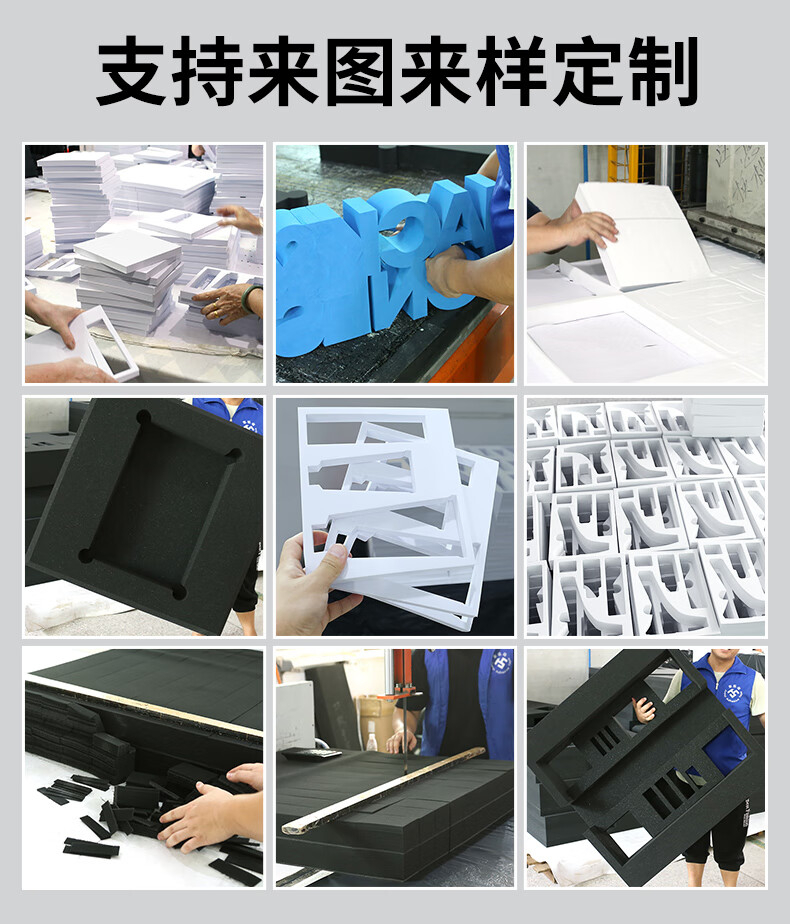 支持来图来样定制