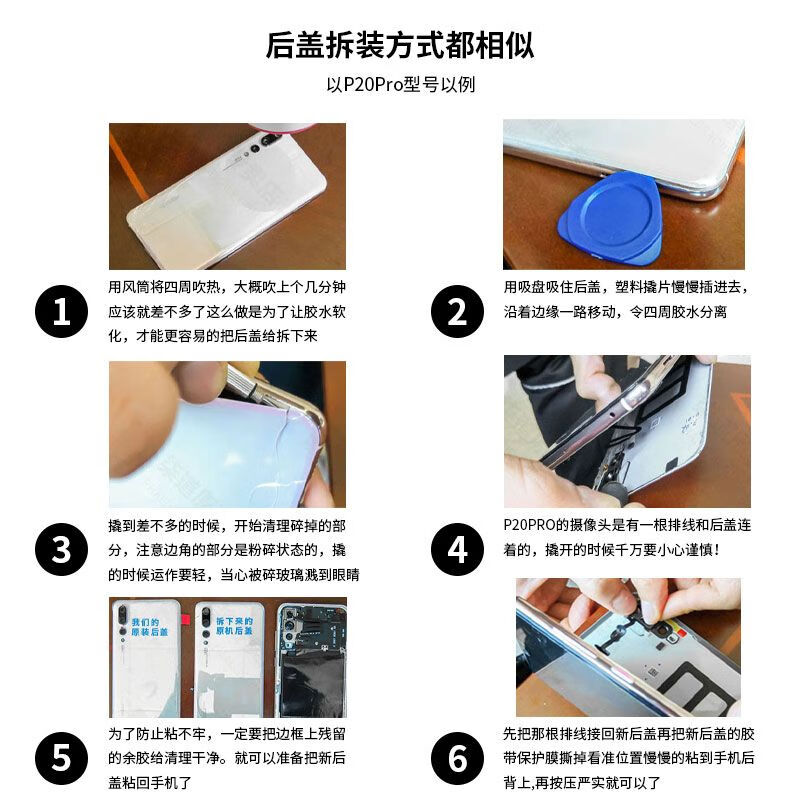 后盖拆装方式都相似

以P20Pro型号以例

1

用风筒将四周吹热，大概吹上个几分钟应该就差不多了这么做是为了让胶水软化，才能更容易的把后盖给拆下来

2

用吸盘吸住后盖，塑料撬片慢慢插进去，沿着边缘一路移动，令四周胶水分离

3

撬到差不多的时候，开始清理碎掉的部分，注意边角的部分是粉碎状态的，撬的时候运作要轻，当心被碎玻璃溅到眼睛

4

P20PRO的摄像头是有一根排线和后盖连着的，撬开的时候千万要小心谨慎！

我们的原装后盖

拆下来的原机后盖

5

为了防止粘不牢，一定要把边框上残留的余胶给清理干净。就可以准备把新后盖粘回手机了

6

先把那根排线接回新后盖再把新后盖的胶带保护膜撕掉看准位置慢慢的粘到手机后背上,再按压严实就可以了