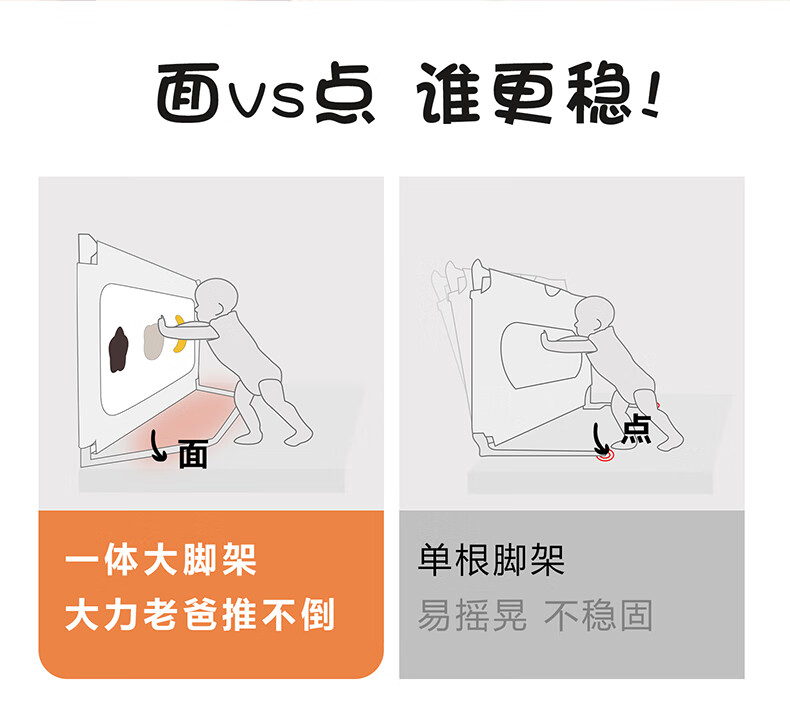 面vs点 谁更稳!

面

一体大脚架
大力老爸推不倒

点

单根脚架
易摇晃 不稳固