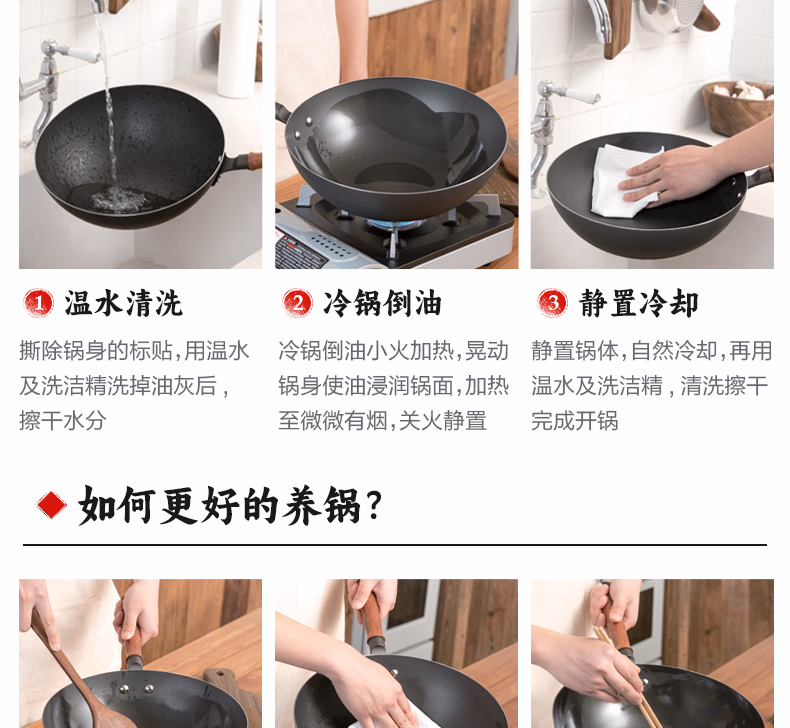 1 温水清洗
撕除锅身的标贴，用温水及洗洁精洗掉油灰后，擦干水分

2 冷锅倒油
冷锅倒油小火加热，晃动锅身使油浸润锅面，加热至微微有烟，关火静置

3 静置冷却
静置锅体，自然冷却，再用温水及洗洁精，清洗擦干完成开锅

如何更好的养锅？