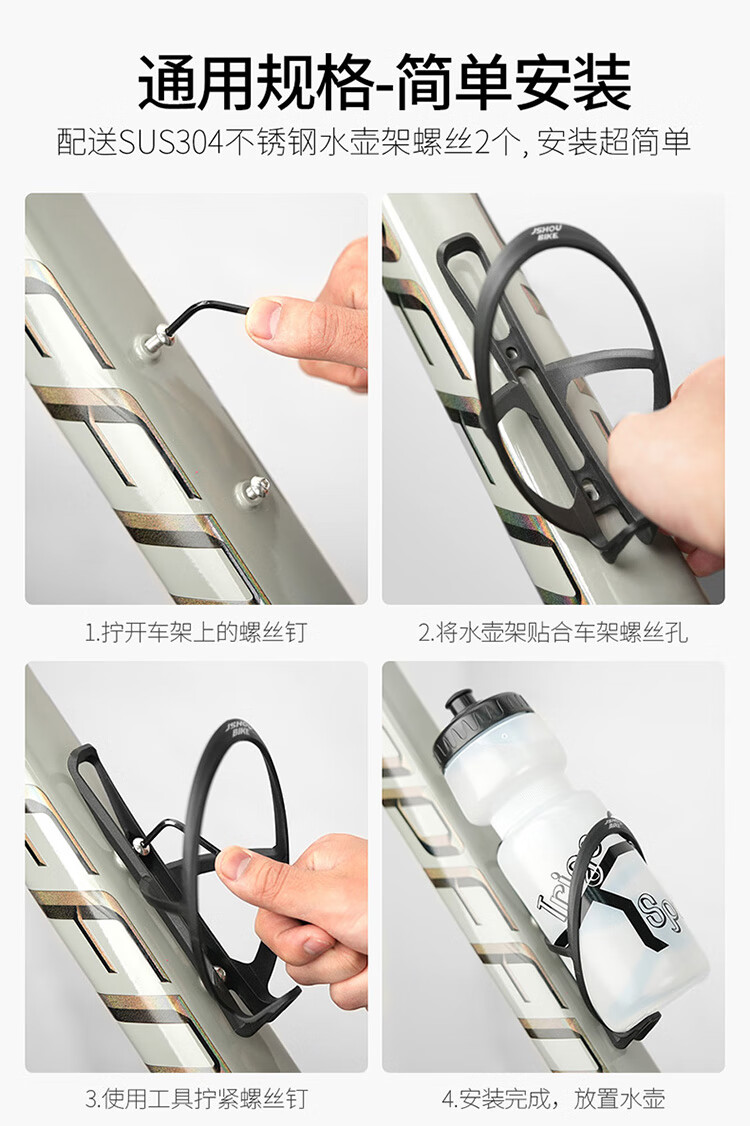 通用规格-简单安装

配送SUS304不锈钢水壶架螺丝2个, 安装超简单

JSHOU BIKE

1.拧开车架上的螺丝钉

2.将水壶架贴合车架螺丝孔

JSHOU BIKE

3.使用工具拧紧螺丝钉

4.安装完成，放置水壶