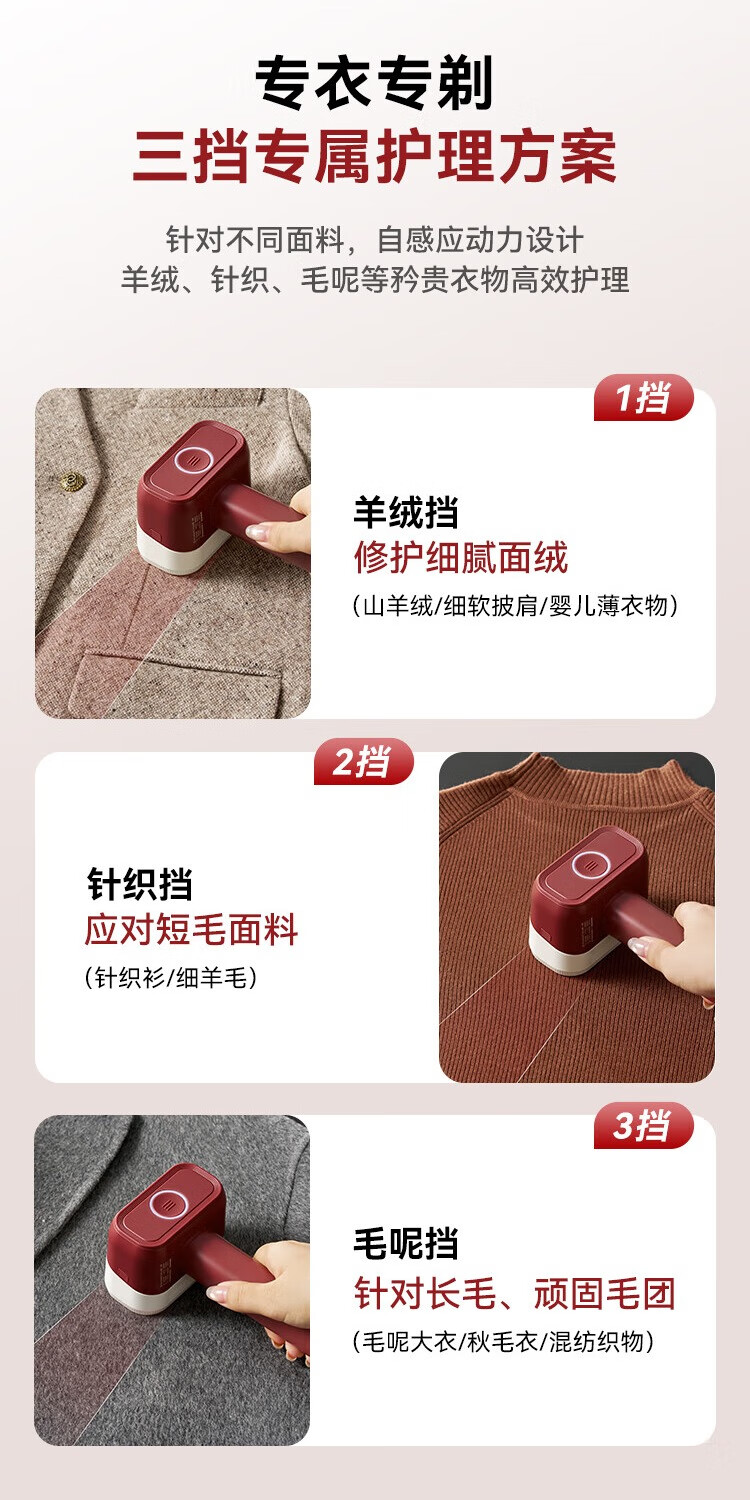 专衣专剃
三挡专属护理方案

针对不同面料，自感应动力设计
羊绒、针织、毛呢等矜贵衣物高效护理

1挡

羊绒挡
修护细腻面绒
(山羊绒/细软披肩/婴儿薄衣物)

2挡

针织挡
应对短毛面料
(针织衫/细羊毛)

3挡

毛呢挡
针对长毛、顽固毛团
(毛呢大衣/秋毛衣/混纺织物)