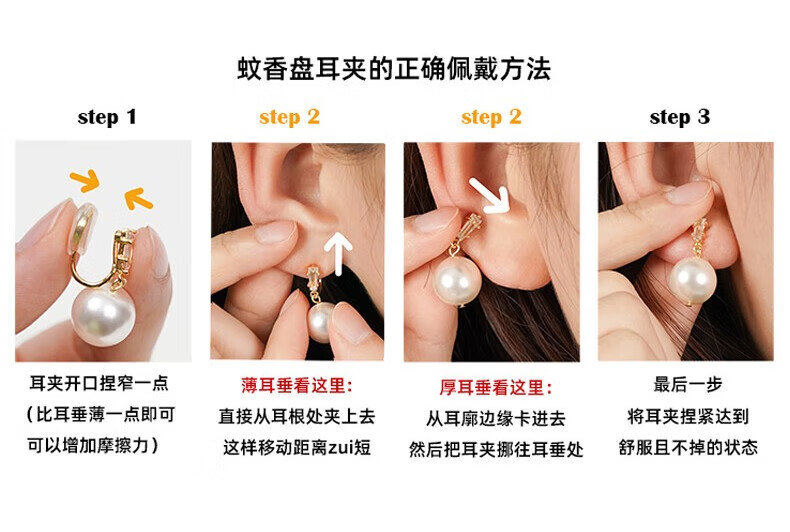 蚊香盘耳夹的正确佩戴方法

step 1

耳夹开口捏窄一点
（比耳垂薄一点即可
可以增加摩擦力）

step 2

薄耳垂看这里：
直接从耳根处夹上去
这样移动距离zui短

step 2

厚耳垂看这里：
从耳廓边缘卡进去
然后把耳夹挪往耳垂处

step 3

最后一步
将耳夹捏紧达到
舒服且不掉的状态