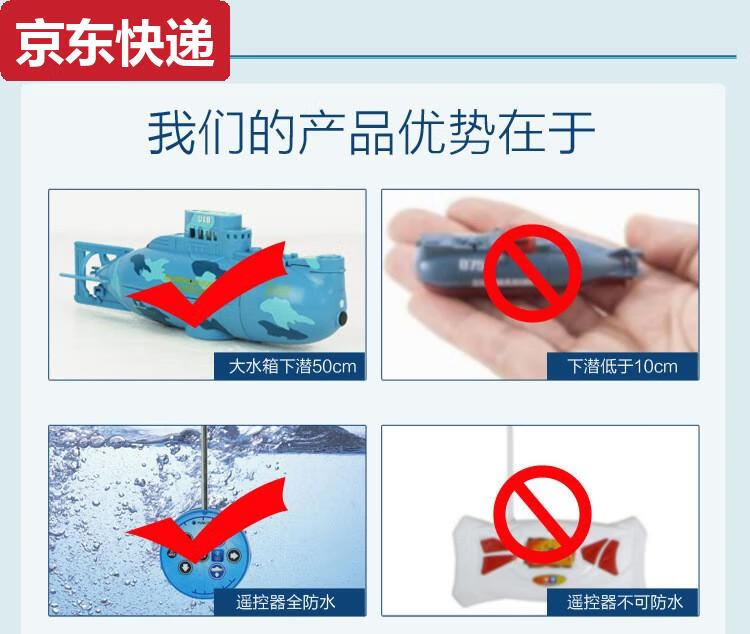 京东快递

我们的产品优势在于

大水箱下潜50cm

下潜低于10cm

遥控器全防水

遥控器不可防水