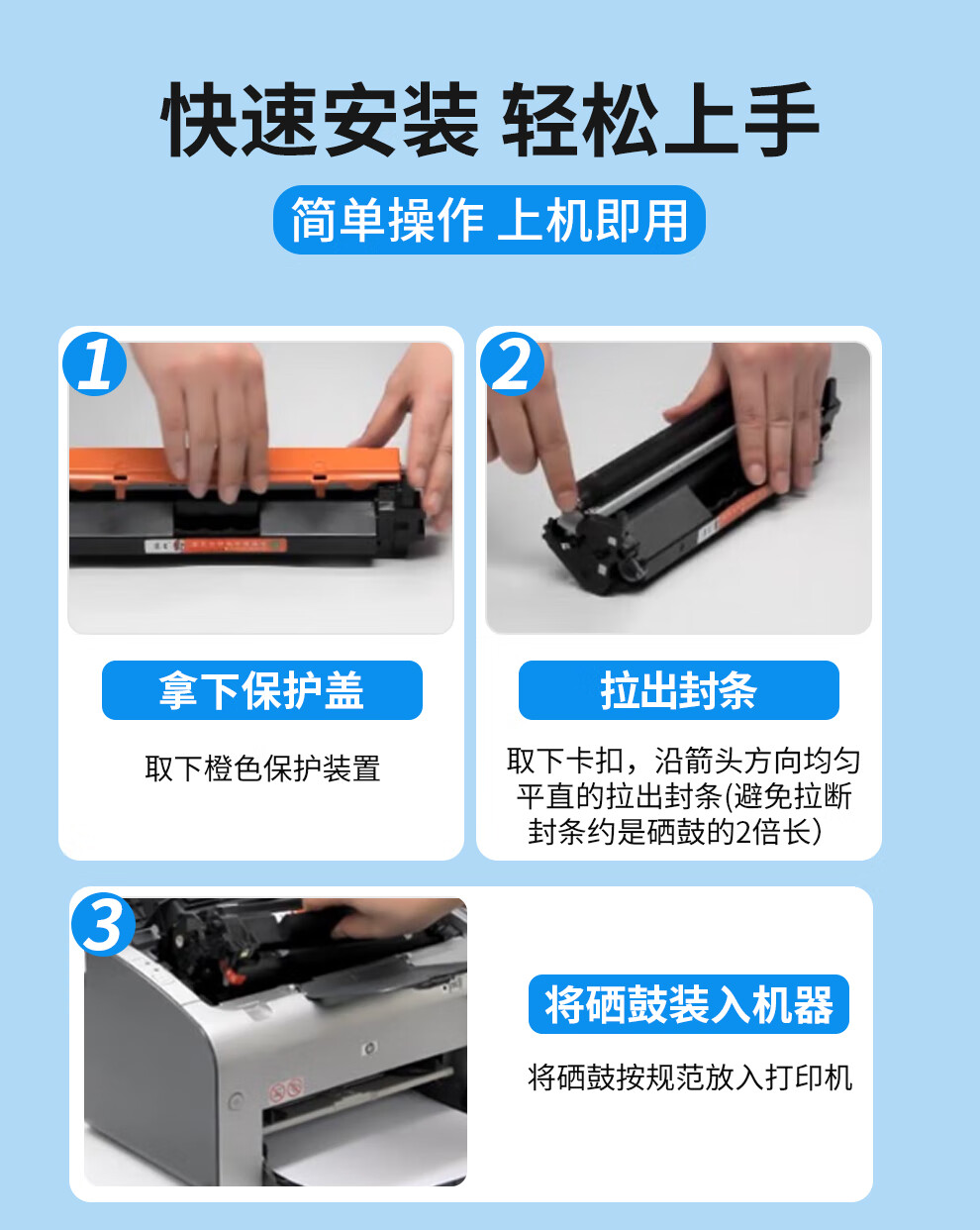 快速安装 轻松上手

简单操作 上机即用

1

拿下保护盖

取下橙色保护装置

2

拉出封条

取下卡扣，沿箭头方向均匀平直的拉出封条(避免拉断封条约是硒鼓的2倍长)

3

将硒鼓装入机器

将硒鼓按规范放入打印机