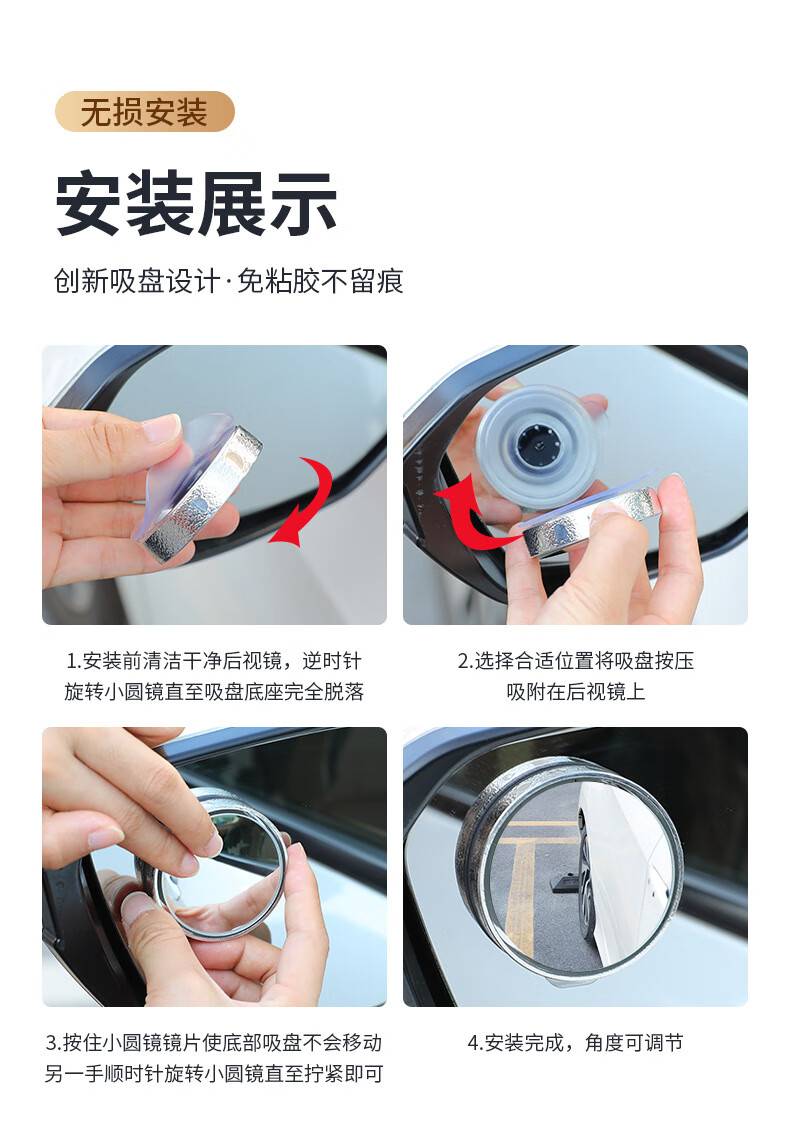 无损安装

安装展示

创新吸盘设计·免粘胶不留痕

1.安装前清洁干净后视镜，逆时针旋转小圆镜直至吸盘底座完全脱落

2.选择合适位置将吸盘按压吸附在后视镜上

3.按住小圆镜镜片使底部吸盘不会移动另一手顺时针旋转小圆镜直至拧紧即可

4.安装完成，角度可调节