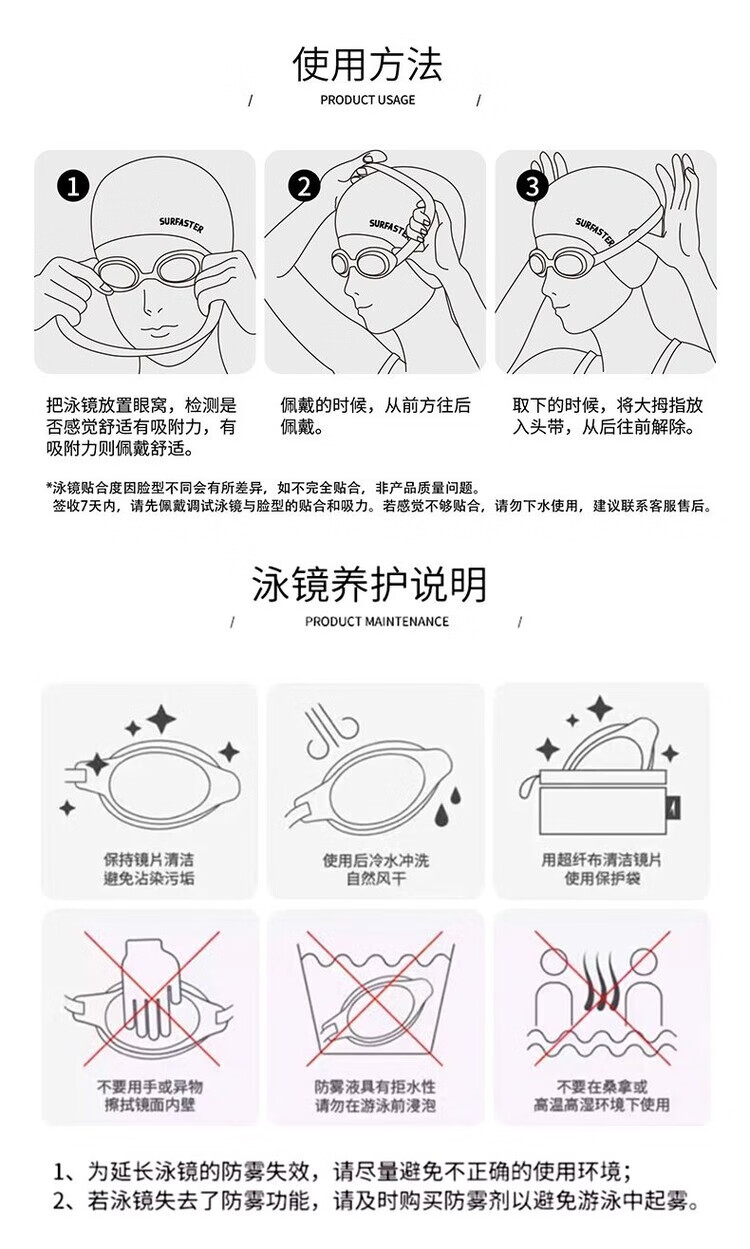 使用方法

/ PRODUCT USAGE /

1
SURFASTER

2
SURFASTER

3
SURFASTER

把泳镜放置眼窝，检测是否感觉舒适有吸附力，有吸附力则佩戴舒适。

佩戴的时候，从前方往后佩戴。

取下的时候，将大拇指放入头带，从后往前解除。

*泳镜贴合度因脸型不同会有所差异，如不完全贴合，非产品质量问题。
签收7天内，请先佩戴调试泳镜与脸型的贴合和吸力。若感觉不够贴合，请勿下水使用，建议联系客服售后。

泳镜养护说明

/ PRODUCT MAINTENANCE /

保持镜片清洁
避免沾染污垢

使用后冷水冲洗
自然风干

用超纤布清洁镜片
使用保护袋

不要用手或异物
擦拭镜面内壁

防雾液具有拒水性
请勿在游泳前浸泡

不要在桑拿或
高温高湿环境下使用

1、为延长泳镜的防雾失效，请尽量避免不正确的使用环境；
2、若泳镜失去了防雾功能，请及时购买防雾剂以避免游泳中起雾。