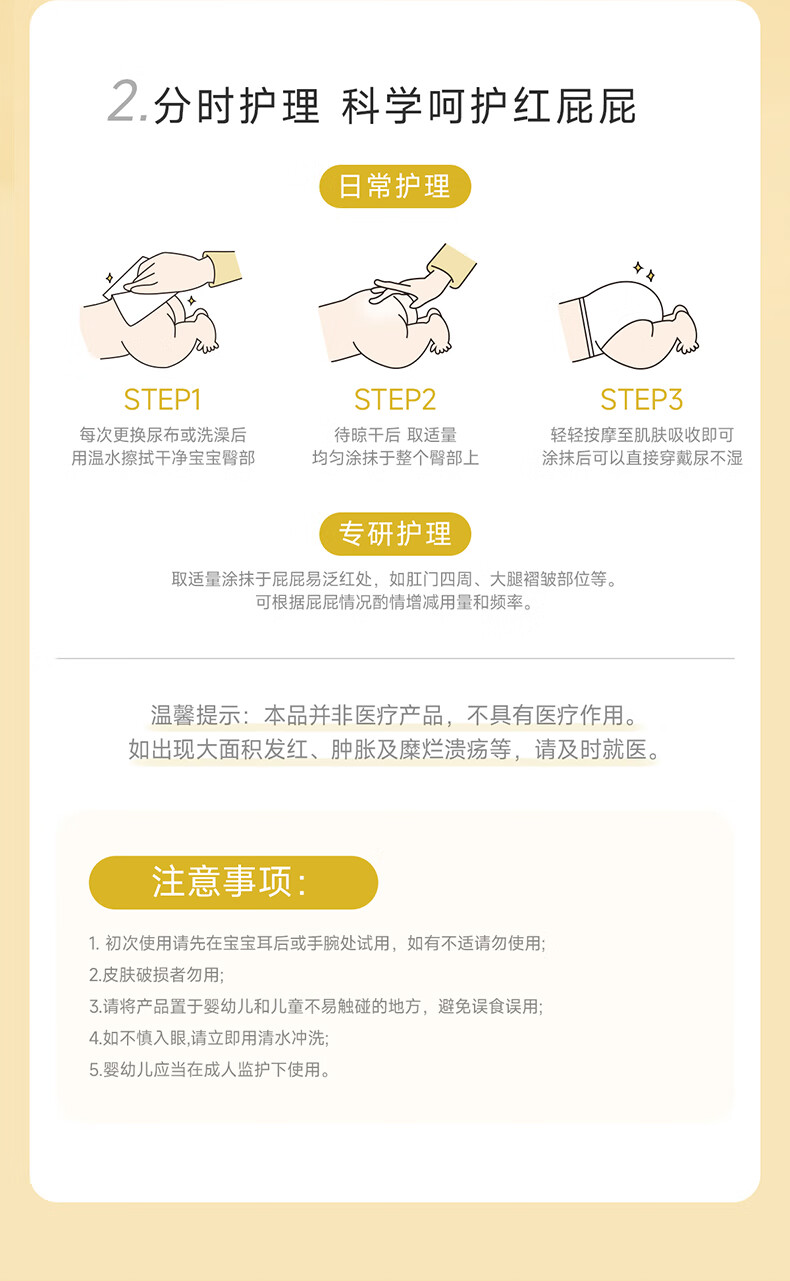 2.分时护理 科学呵护红屁屁

日常护理

STEP1
每次更换尿布或洗澡后
用温水擦拭干净宝宝臀部

STEP2
待晾干后 取适量
均匀涂抹于整个臀部上

STEP3
轻轻按摩至肌肤吸收即可
涂抹后可以直接穿戴尿不湿

专研护理

取适量涂抹于屁屁易泛红处，如肛门四周、大腿褶皱部位等。
可根据屁屁情况酌情增减用量和频率。

温馨提示：本品并非医疗产品，不具有医疗作用。
如出现大面积发红、肿胀及糜烂溃疡等，请及时就医。

注意事项:

1. 初次使用请先在宝宝耳后或手腕处试用，如有不适请勿使用;
2.皮肤破损者勿用;
3.请将产品置于婴幼儿和儿童不易触碰的地方，避免误食误用;
4.如不慎入眼,请立即用清水冲洗;
5.婴幼儿应当在成人监护下使用。