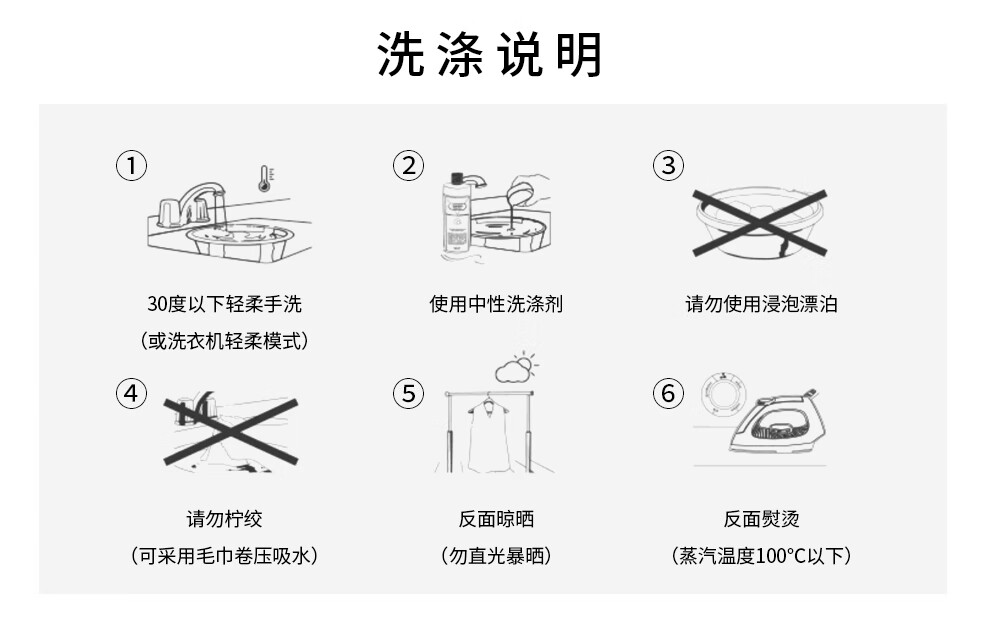 洗涤说明

①
30度以下轻柔手洗
（或洗衣机轻柔模式）

②
使用中性洗涤剂

③
请勿使用浸泡漂泊

④
请勿柠绞
（可采用毛巾卷压吸水）

⑤
反面晾晒
（勿直光暴晒）

⑥
反面熨烫
（蒸汽温度100°C以下）