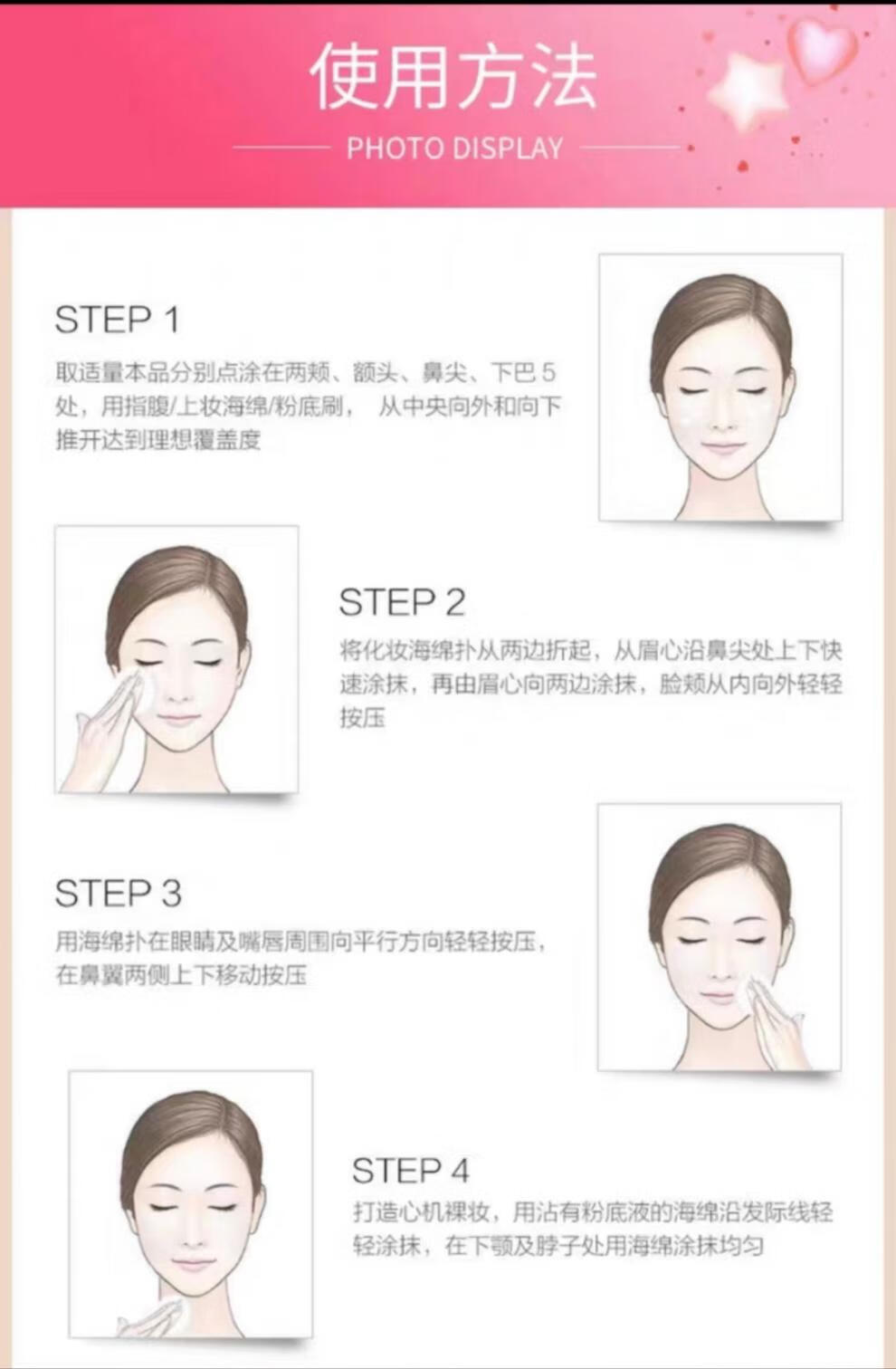 使用方法

PHOTO DISPLAY

STEP 1

取适量本品分别点涂在两颊、额头、鼻尖、下巴 5 处，用指腹/上妆海绵/粉底刷， 从中央向外和向下推开达到理想覆盖度

STEP 2

将化妆海绵扑从两边折起，从眉心沿鼻尖处上下快速涂抹，再由眉心向两边涂抹，脸颊从内向外轻轻按压

STEP 3

用海绵扑在眼睛及嘴唇周围向平行方向轻轻按压，在鼻翼两侧上下移动按压

STEP 4

打造心机裸妆，用沾有粉底液的海绵沿发际线轻轻涂抹，在下颚及脖子处用海绵涂抹均匀