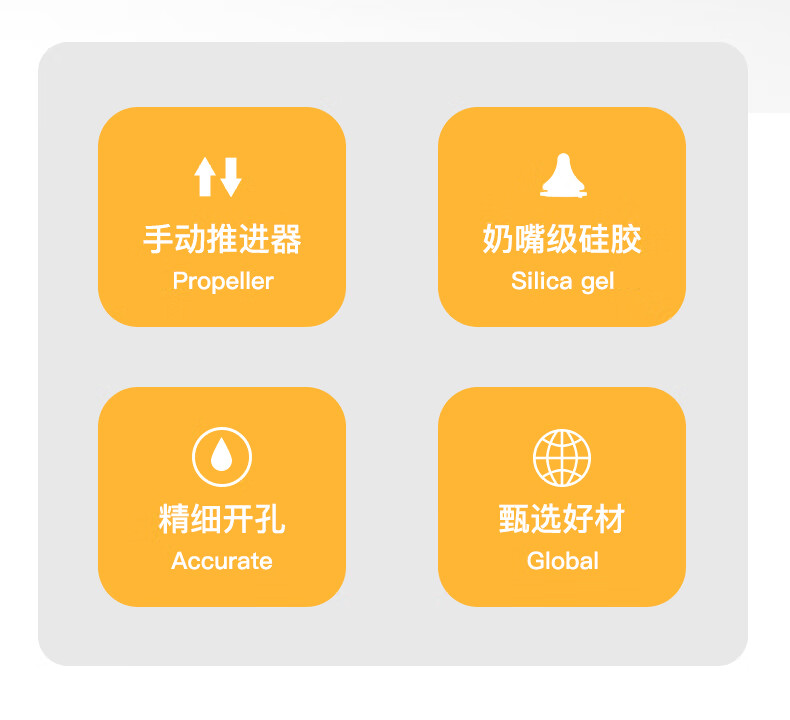 手动推进器
Propeller

奶嘴级硅胶
Silica gel

精细开孔
Accurate

甄选好材
Global