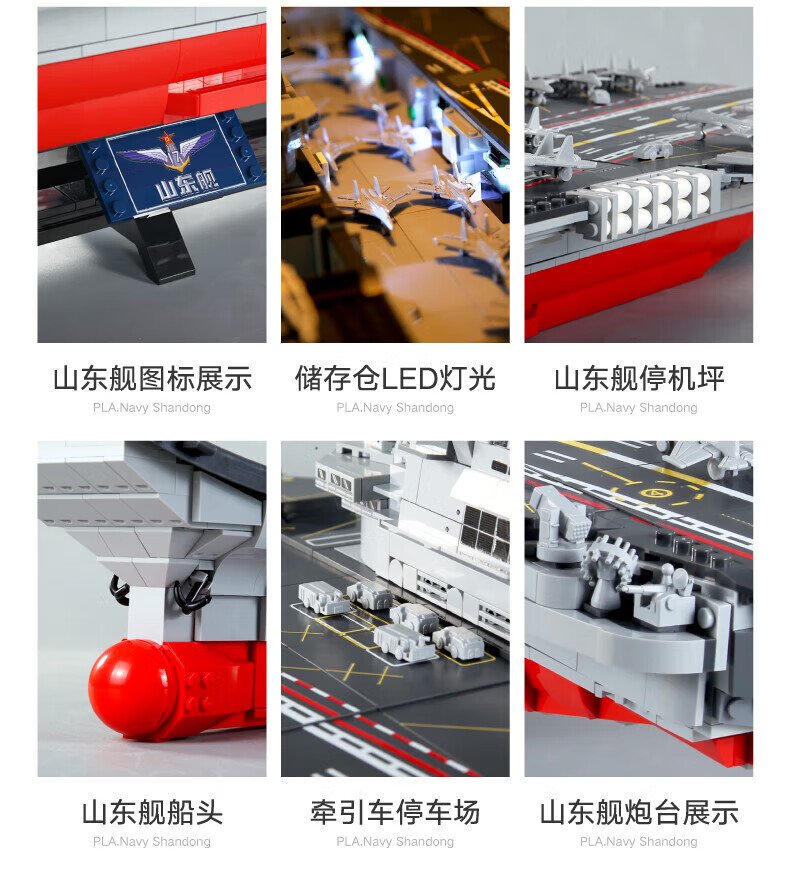 17
山东舰

山东舰图标展示
PLA.Navy Shandong

储存仓LED灯光
PLA.Navy Shandong

山东舰停机坪
PLA.Navy Shandong

山东舰船头
PLA.Navy Shandong

牵引车停车场
PLA.Navy Shandong

山东舰炮台展示
PLA.Navy Shandong