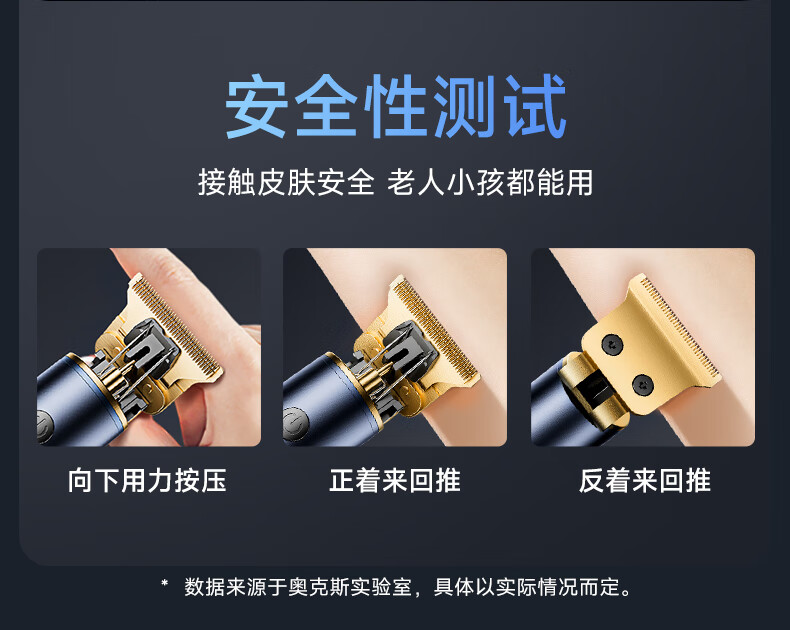 安全性测试

接触皮肤安全 老人小孩都能用

向下用力按压

正着来回推

反着来回推

* 数据来源于奥克斯实验室，具体以实际情况而定。