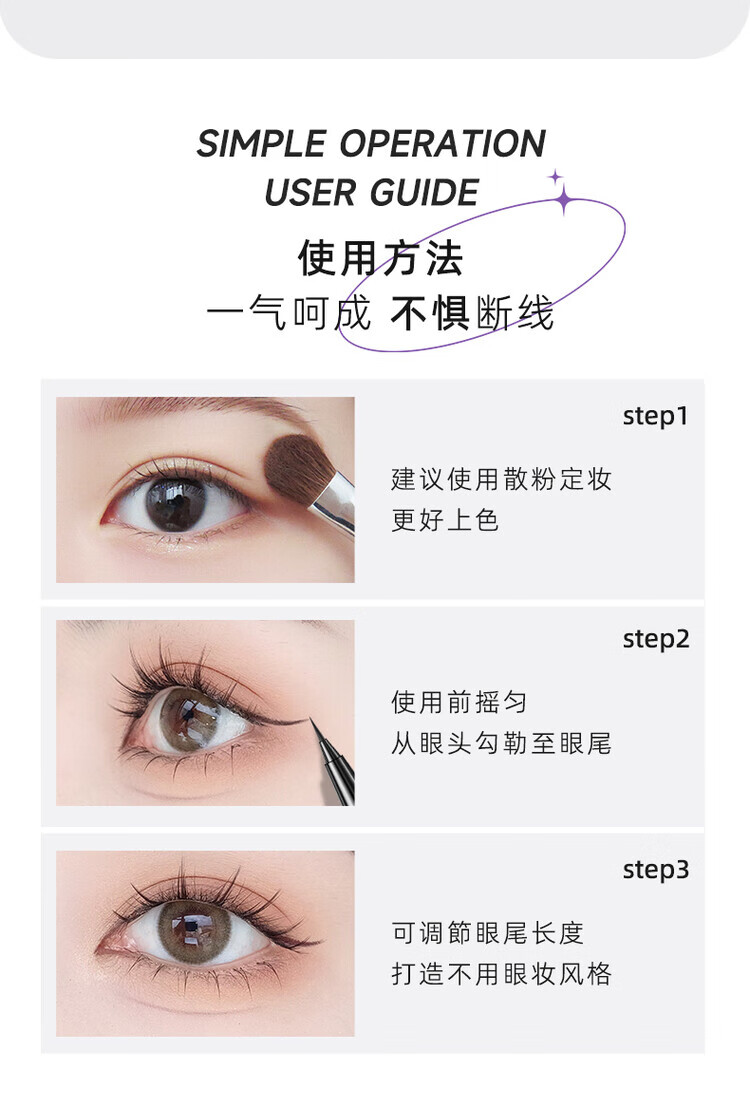 SIMPLE OPERATION
USER GUIDE

使用方法
一气呵成 不惧断线

step1
建议使用散粉定妆
更好上色

step2
使用前摇匀
从眼头勾勒至眼尾

step3
可调節眼尾长度
打造不用眼妆风格