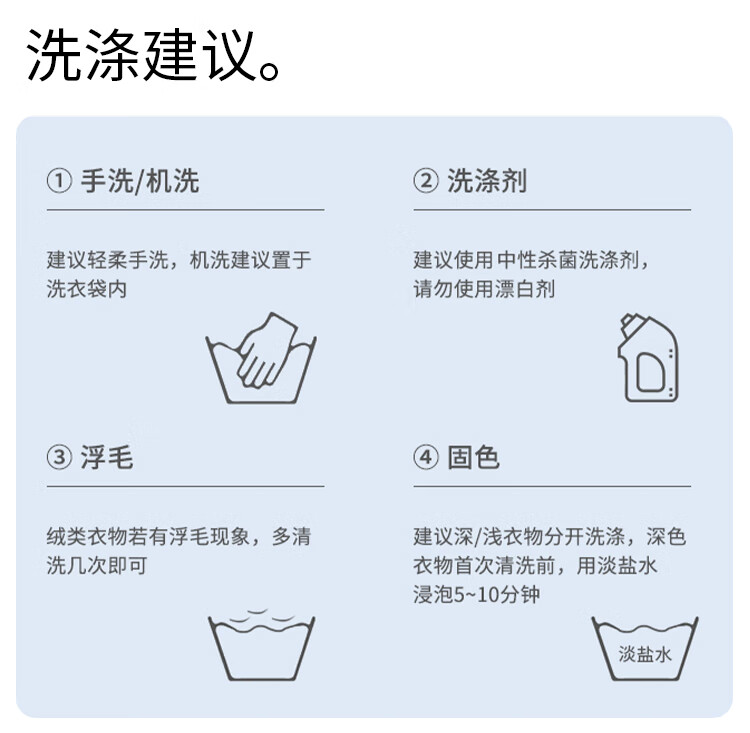 洗涤建议。

① 手洗/机洗

建议轻柔手洗，机洗建议置于洗衣袋内

② 洗涤剂

建议使用中性杀菌洗涤剂，请勿使用漂白剂

③ 浮毛

绒类衣物若有浮毛现象，多清洗几次即可

④ 固色

建议深/浅衣物分开洗涤，深色衣物首次清洗前，用淡盐水浸泡5~10分钟

淡盐水