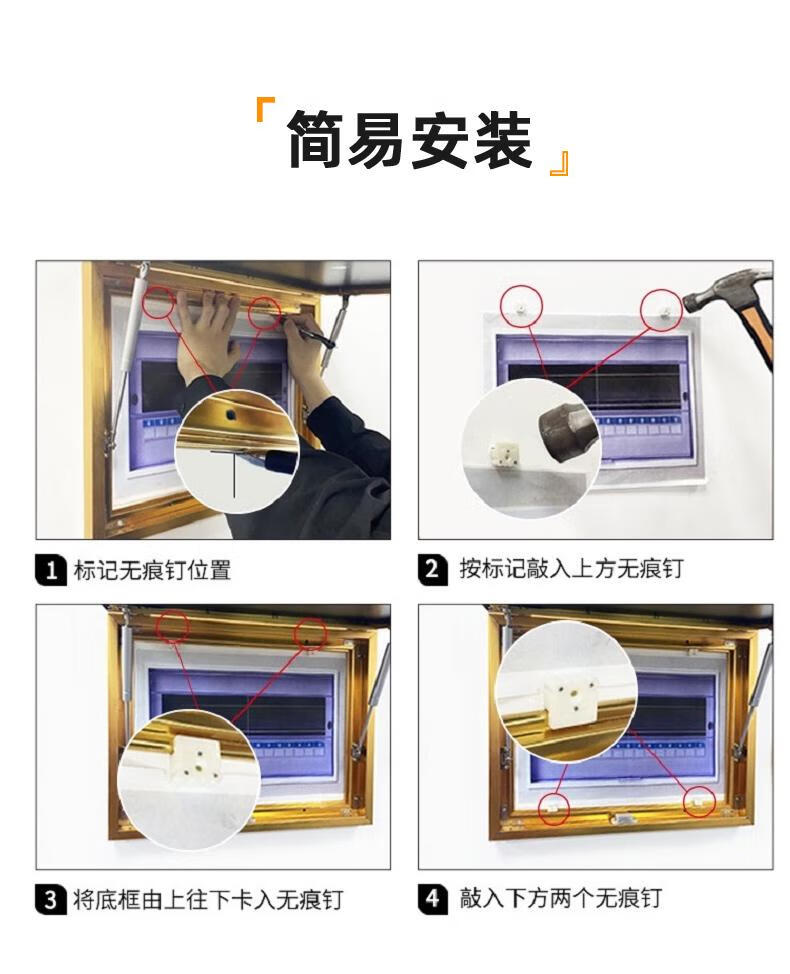 「简易安装」

1 标记无痕钉位置

2 按标记敲入上方无痕钉

3 将底框由上往下卡入无痕钉

4 敲入下方两个无痕钉