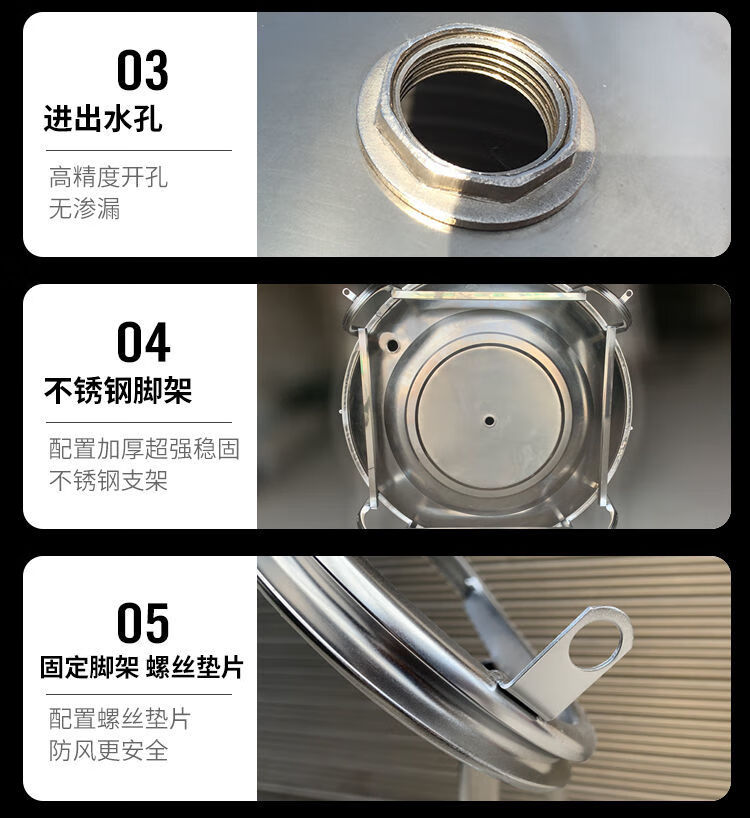 03
进出水孔

高精度开孔
无渗漏

04
不锈钢脚架

配置加厚超强稳固
不锈钢支架

05
固定脚架 螺丝垫片

配置螺丝垫片
防风更安全