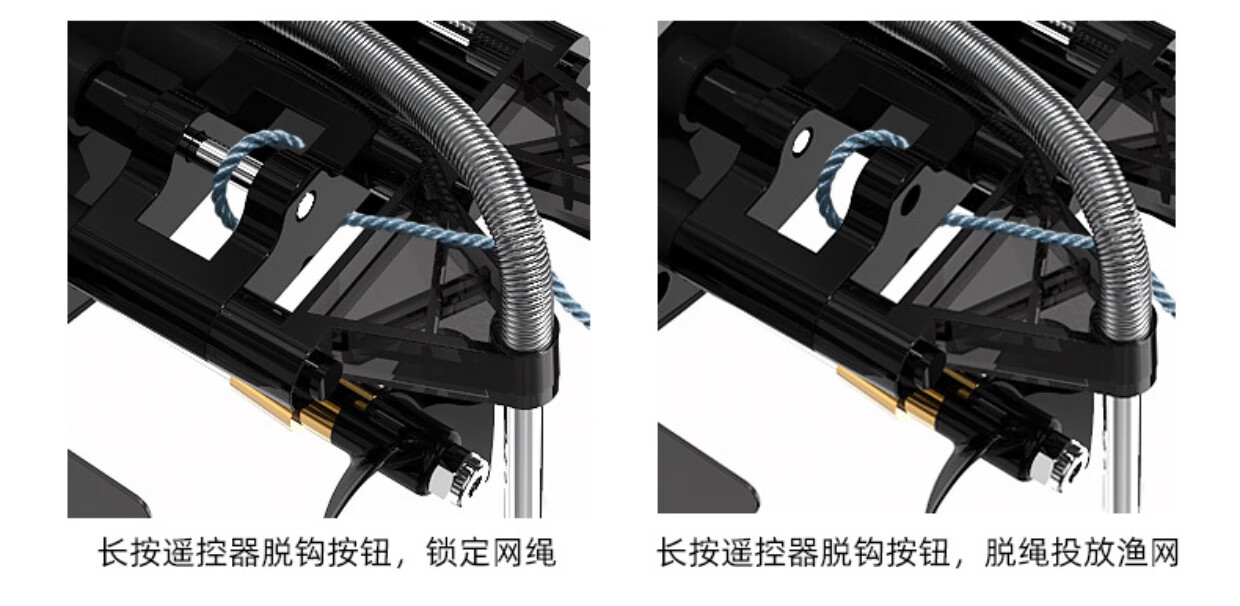 长按遥控器脱钩按钮，锁定网绳

长按遥控器脱钩按钮，脱绳投放渔网