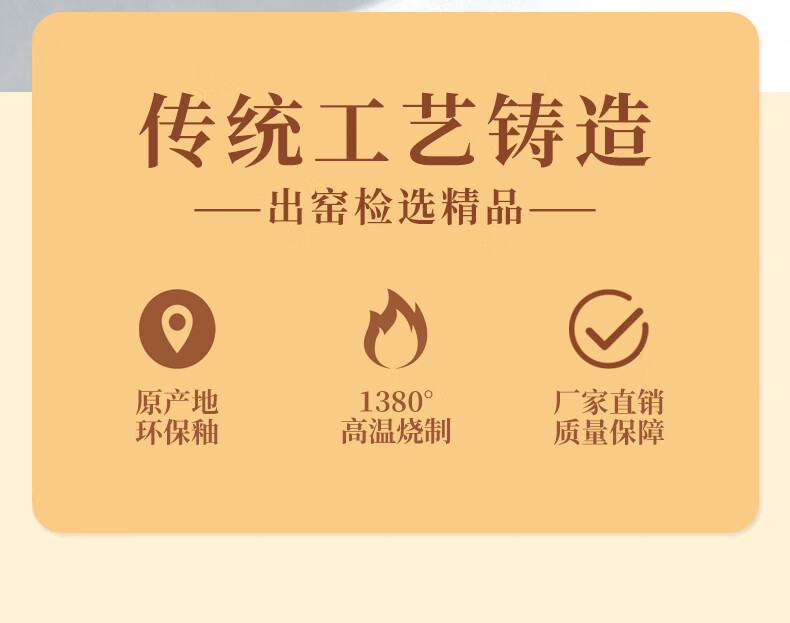 传统工艺铸造

——出窑检选精品——

原产地
环保釉

1380°
高温烧制

厂家直销
质量保障