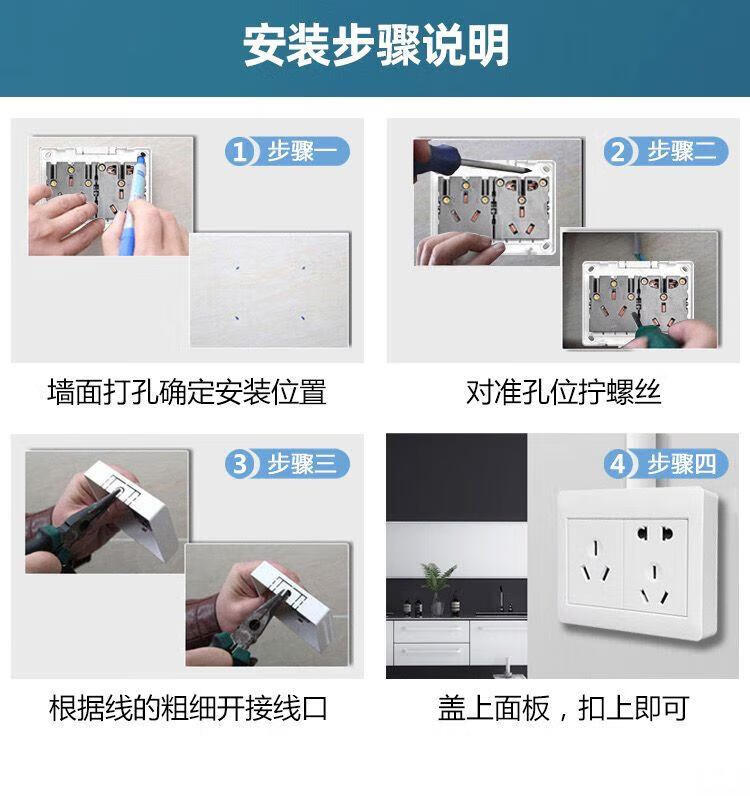 安装步骤说明

1 步骤一

墙面打孔确定安装位置

2 步骤二

对准孔位拧螺丝

3 步骤三

根据线的粗细开接线口

4 步骤四

盖上面板，扣上即可