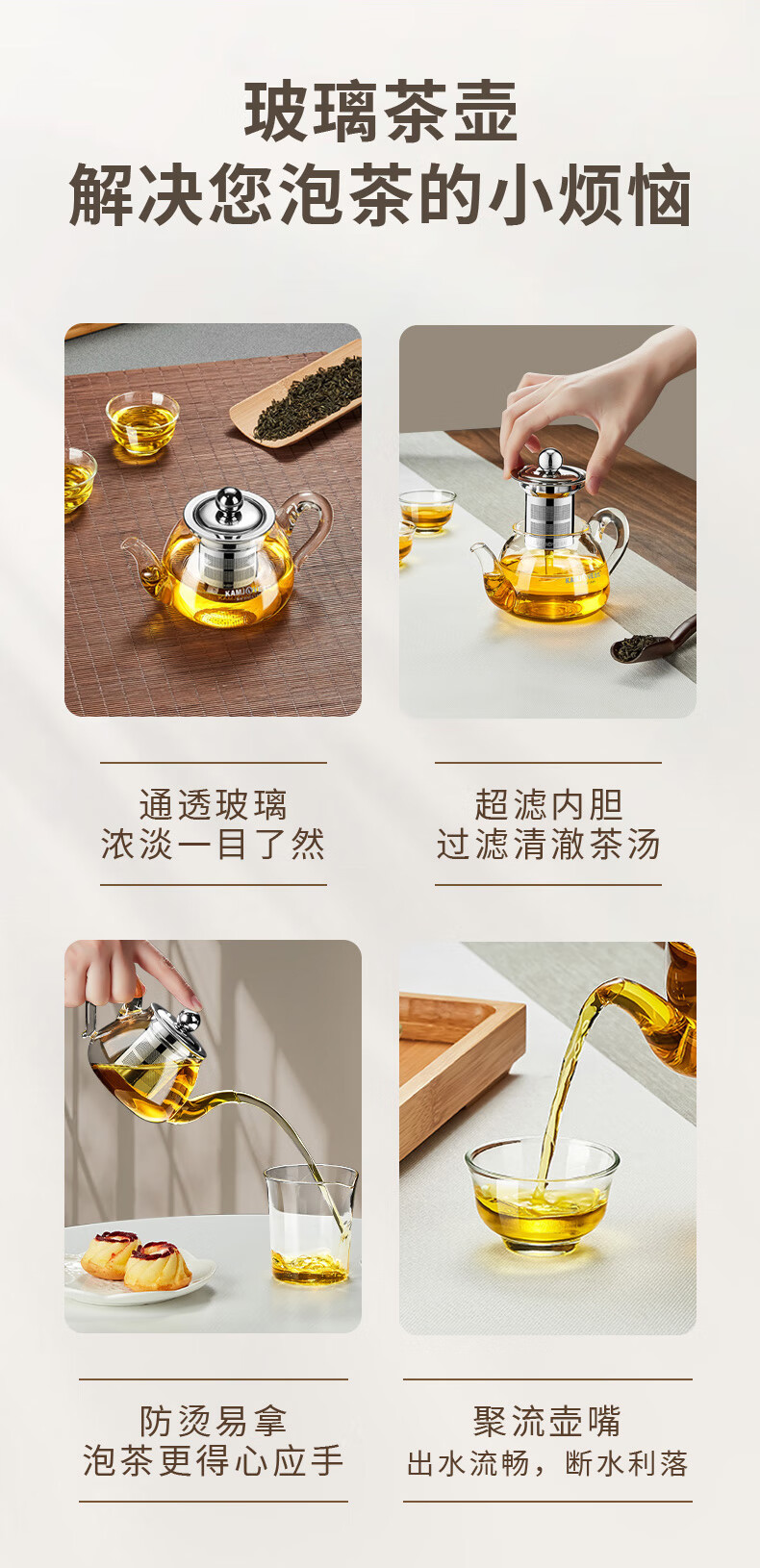 玻璃茶壶
解决您泡茶的小烦恼

通透玻璃
浓淡一目了然

超滤内胆
过滤清澈茶汤

防烫易拿
泡茶更得心应手

聚流壶嘴
出水流畅，断水利落