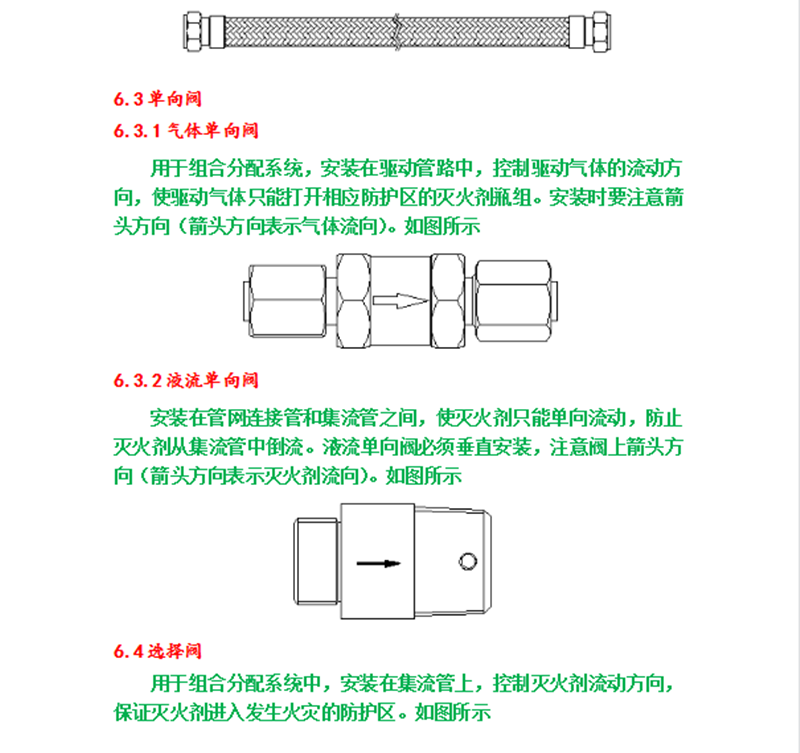 6.3 单向阀

6.3.1 气体单向阀

用于组合分配系统，安装在驱动管路中，控制驱动气体的流动方向，使驱动气体只能打开相应防护区的灭火剂瓶组。安装时要注意箭头方向（箭头方向表示气体流向）。如图所示

6.3.2 液流单向阀

安装在管网连接管和集流管之间，使灭火剂只能单向流动，防止灭火剂从集流管中倒流。液流单向阀必须垂直安装，注意阀上箭头方向（箭头方向表示灭火剂流向）。如图所示

6.4 选择阀

用于组合分配系统中，安装在集流管上，控制灭火剂流动方向，保证灭火剂进入发生火灾的防护区。如图所示