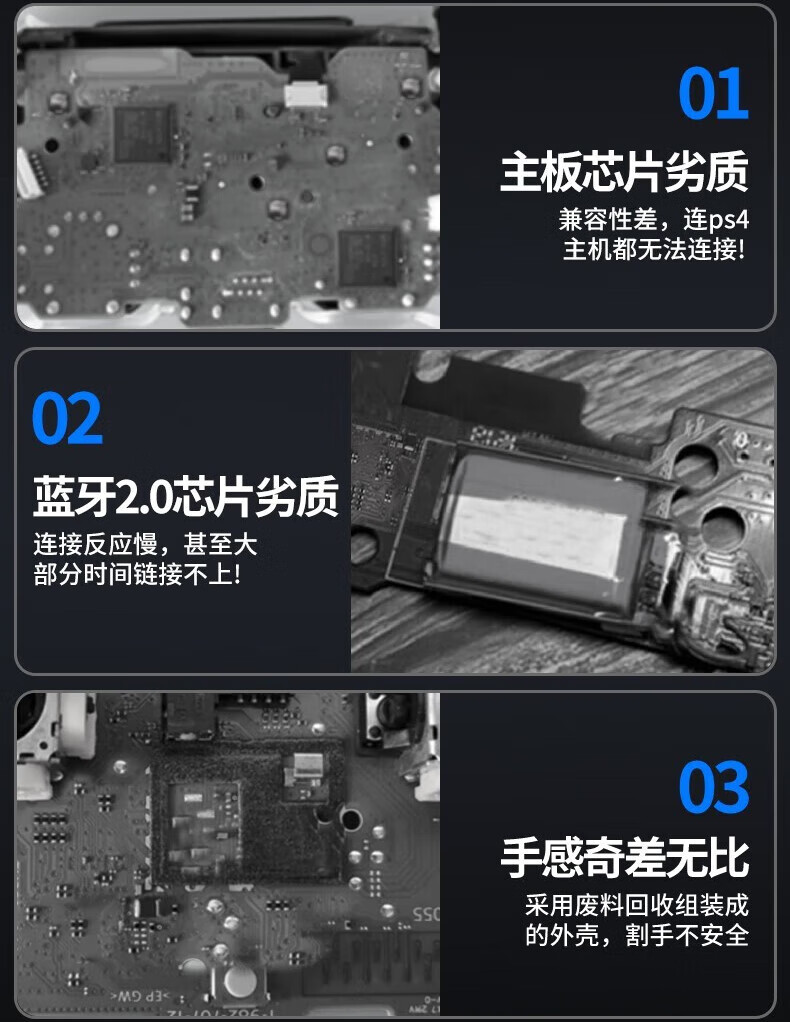 01
主板芯片劣质
兼容性差，连ps4主机都无法连接!

02
蓝牙2.0芯片劣质
连接反应慢，甚至大部分时间链接不上!

03
手感奇差无比
采用废料回收组装成的外壳，割手不安全