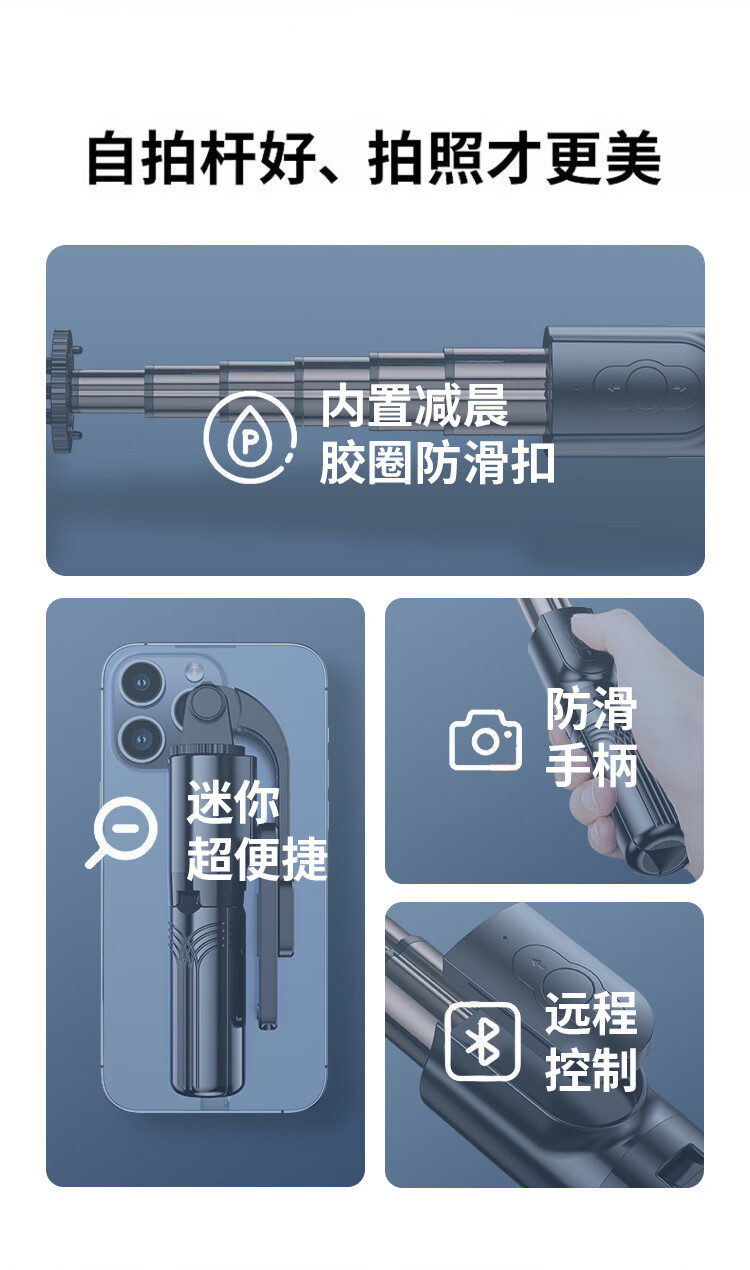 自拍杆好、拍照才更美

P

内置减晨
胶圈防滑扣

迷你
超便捷

防滑
手柄

远程
控制