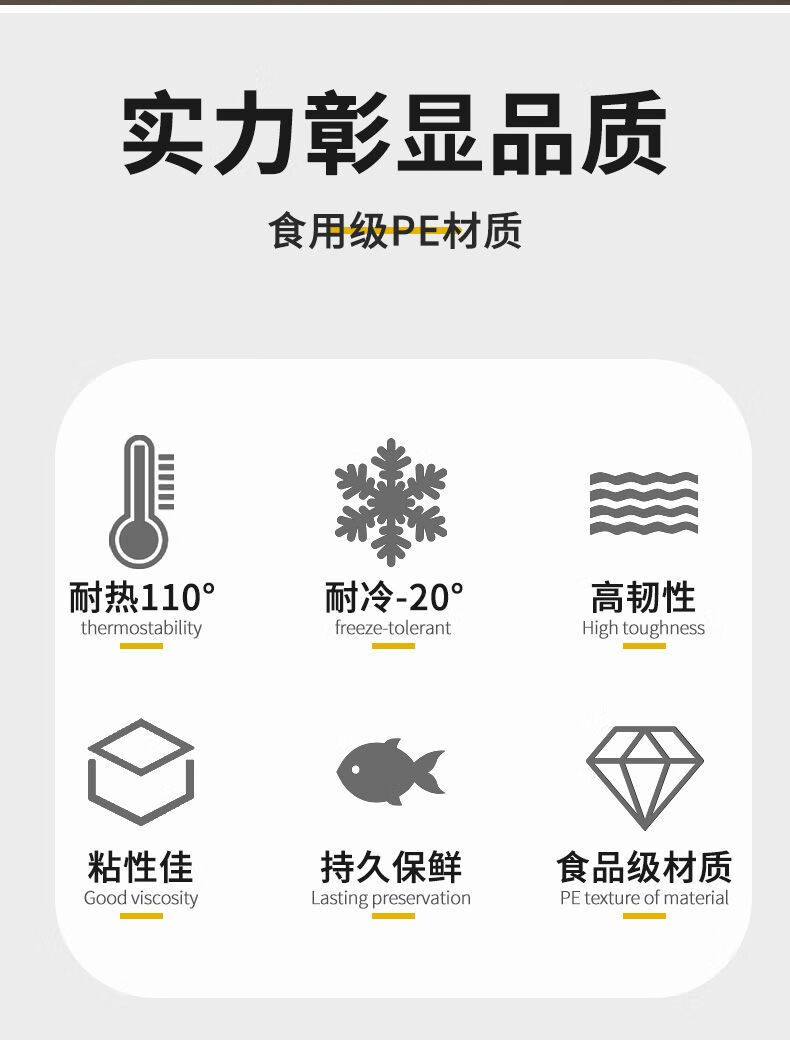 实力彰显品质

食用级PE材质

耐热110°
thermostability

耐冷-20°
freeze-tolerant

高韧性
High toughness

粘性佳
Good viscosity

持久保鲜
Lasting preservation

食品级材质
PE texture of material